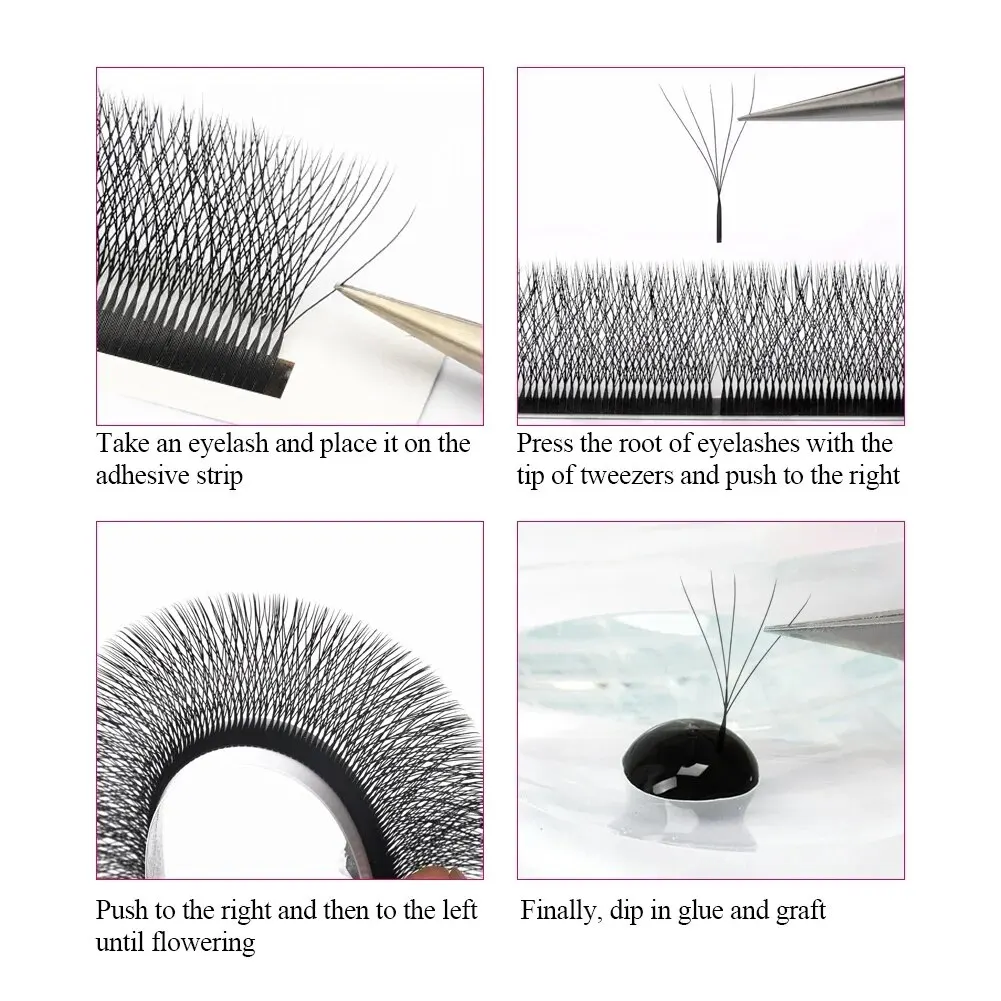 Take an eyelash and place it on the adhesive strip

Press the root of eyelashes with the tip of tweezers and push to the right

Push to the right and then to the left until flowering

Finally, dip in glue and graft