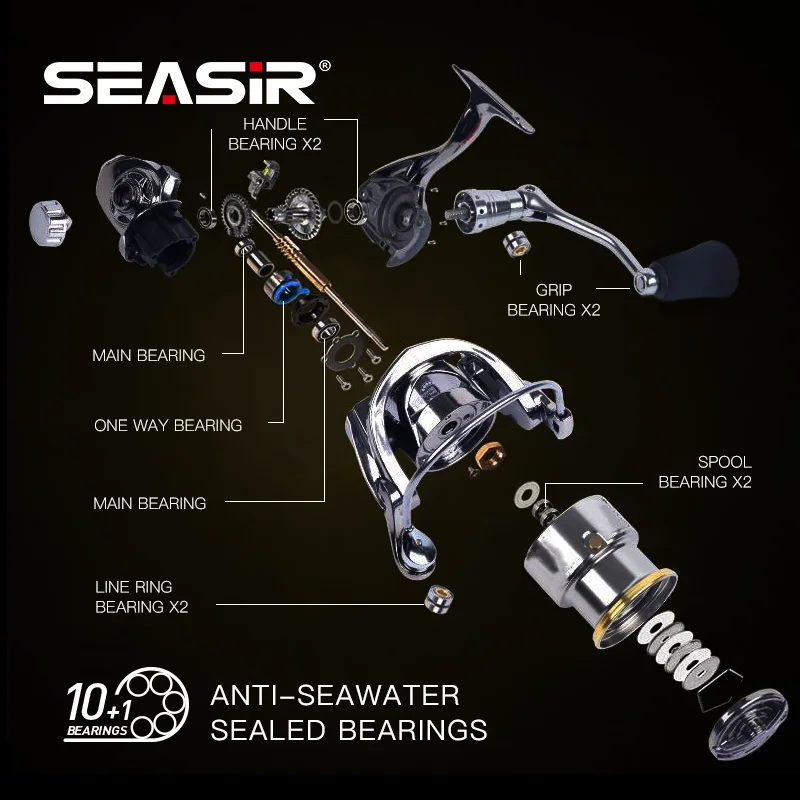 SEASIR®

HANDLE BEARING X2

GRIP BEARING X2

MAIN BEARING

ONE WAY BEARING

MAIN BEARING

SPOOL BEARING X2

LINE RING BEARING X2

10+1 BEARINGS

ANTI-SEAWATER SEALED BEARINGS