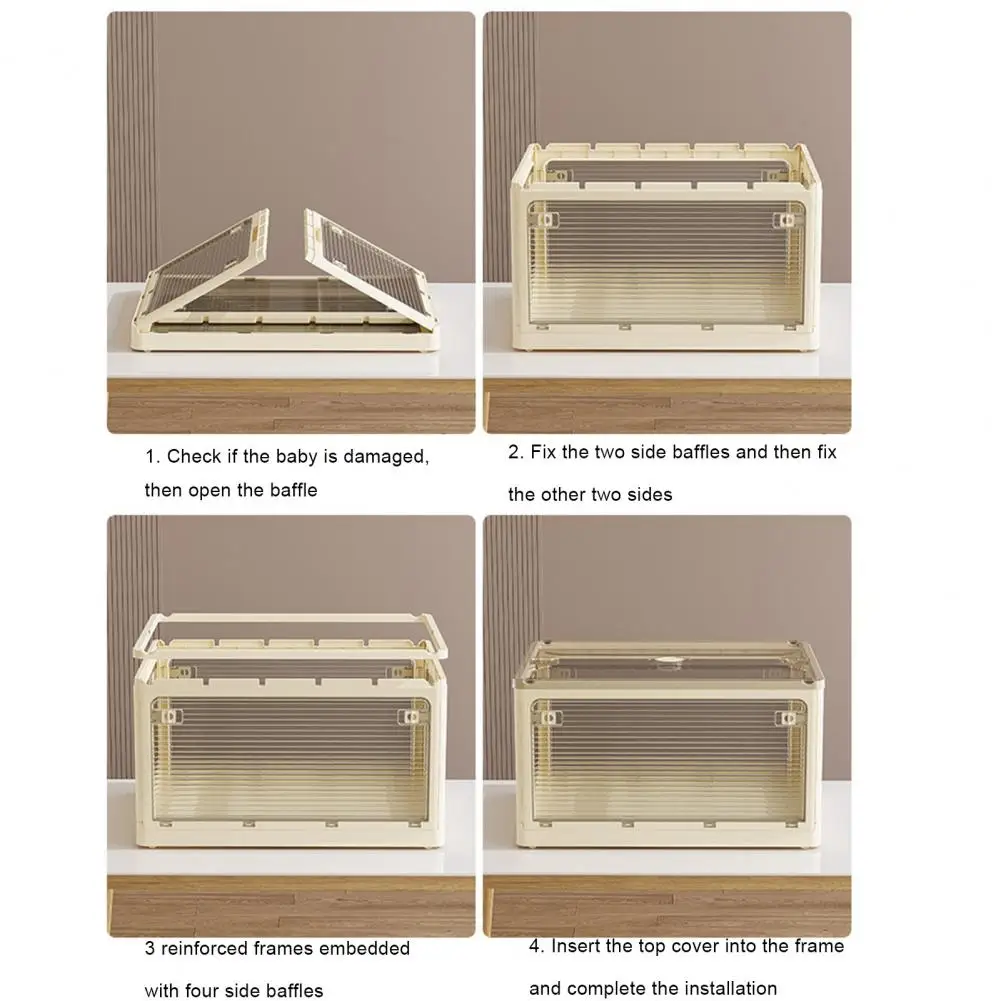 1. Check if the baby is damaged, then open the baffle

2. Fix the two side baffles and then fix the other two sides

3 reinforced frames embedded with four side baffles

4. Insert the top cover into the frame and complete the installation