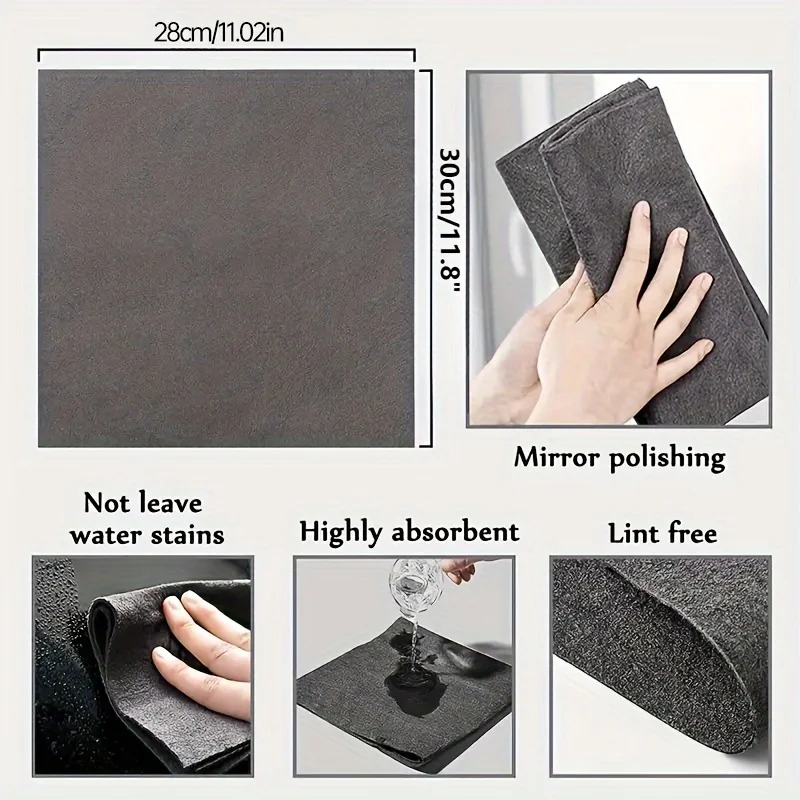 28cm/11.02in

30cm/11.8"

Mirror polishing

Not leave water stains

Highly absorbent

Lint free