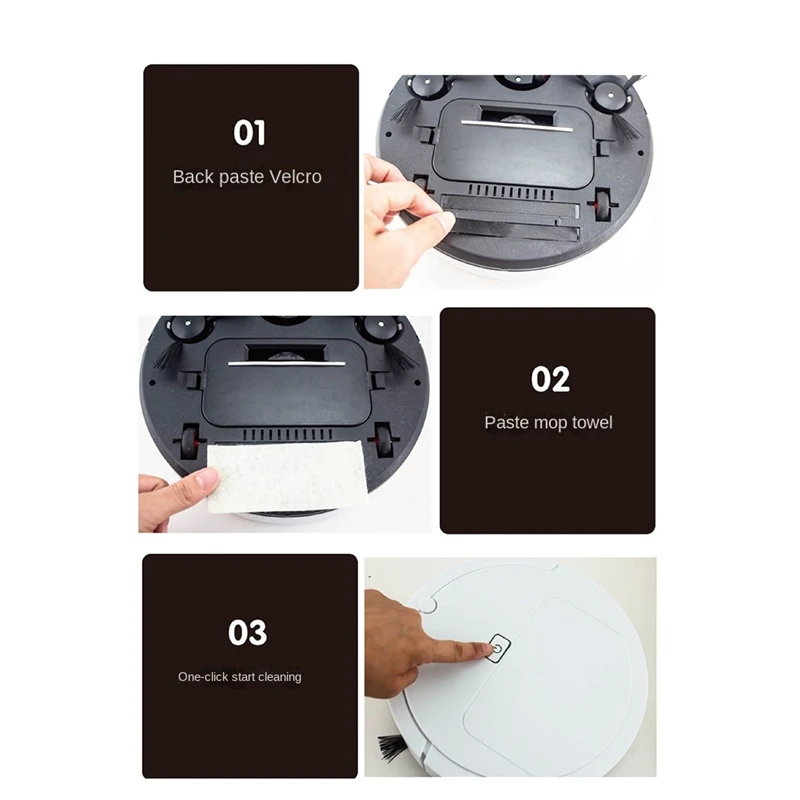 01

Back paste Velcro

02

Paste mop towel

03

One-click start cleaning