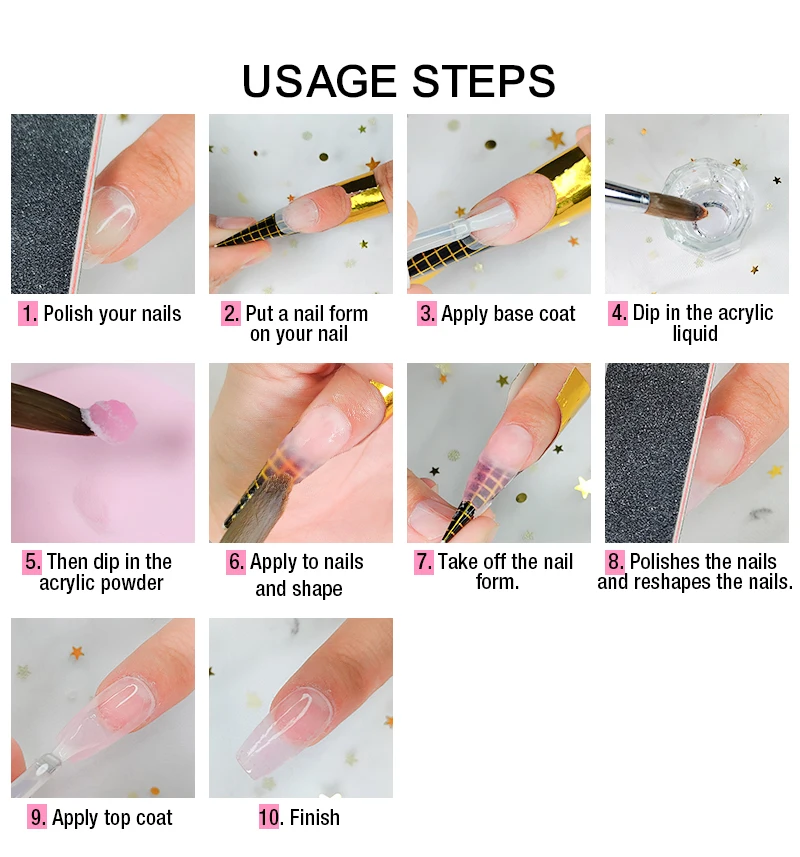 USAGE STEPS

1. Polish your nails

2. Put a nail form on your nail

3. Apply base coat

4. Dip in the acrylic liquid

5. Then dip in the acrylic powder

6. Apply to nails and shape

7. Take off the nail form.

8. Polishes the nails and reshapes the nails.

9. Apply top coat

10. Finish