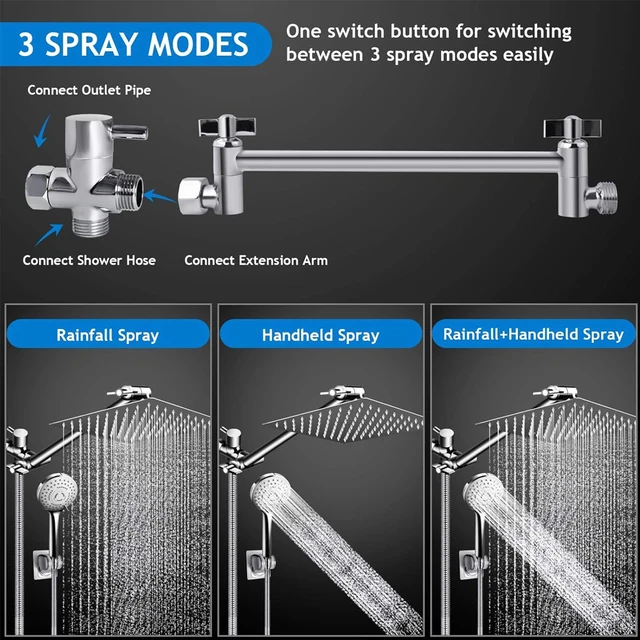 3 SPRAY MODES

One switch button for switching between 3 spray modes easily

Connect Outlet Pipe

Connect Shower Hose

Connect Extension Arm

Rainfall Spray

Handheld Spray

Rainfall+Handheld Spray