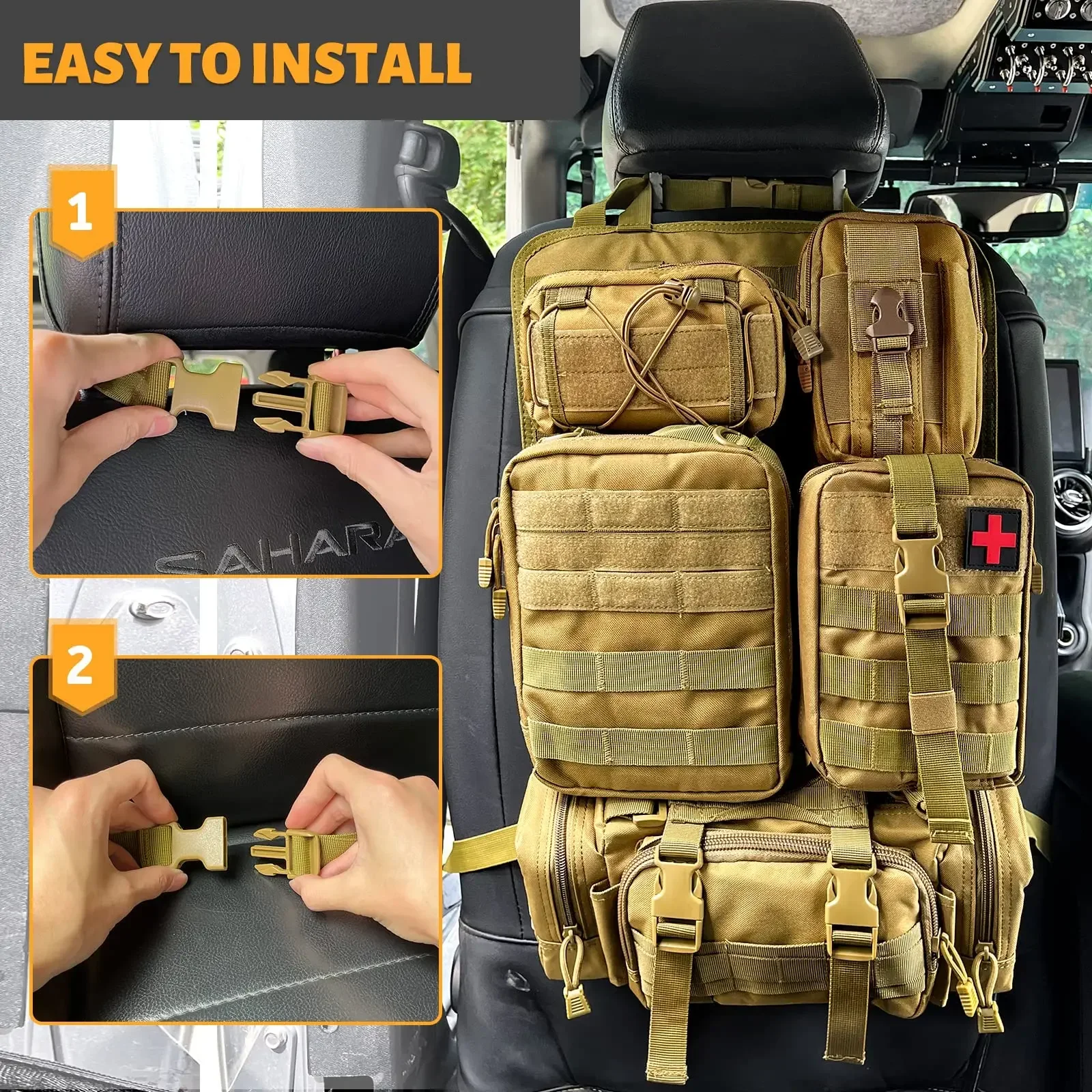 EASY TO INSTALL

1

SAHARA

2