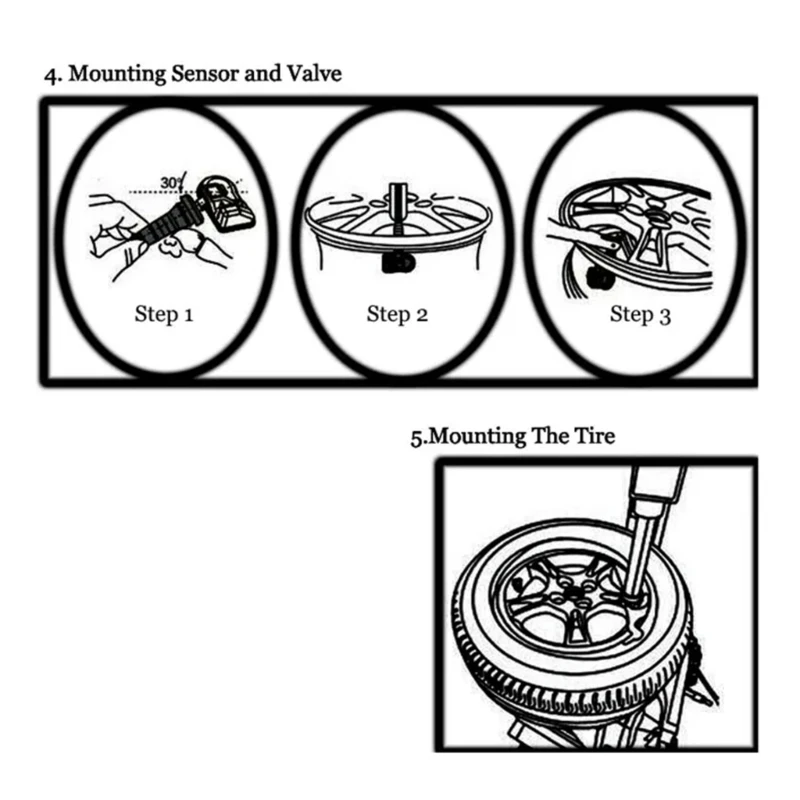 4. Mounting Sensor and Valve

30°

Step 1

Step 2

Step 3

5.Mounting The Tire