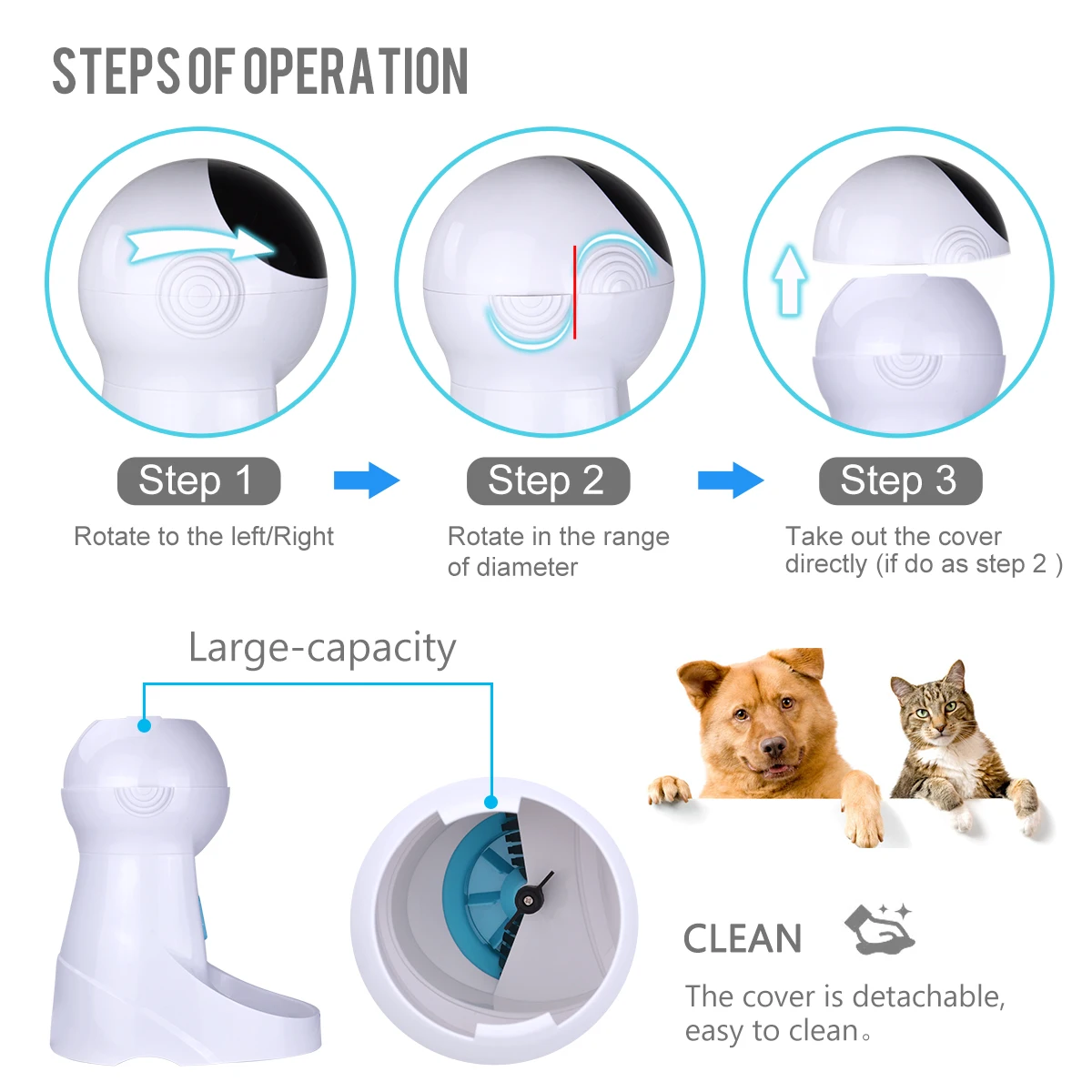 STEPS OF OPERATION

Step 1

Rotate to the left/Right

Step 2

Rotate in the range of diameter

Step 3

Take out the cover directly (if do as step 2 )

Large-capacity

CLEAN

The cover is detachable, easy to clean。