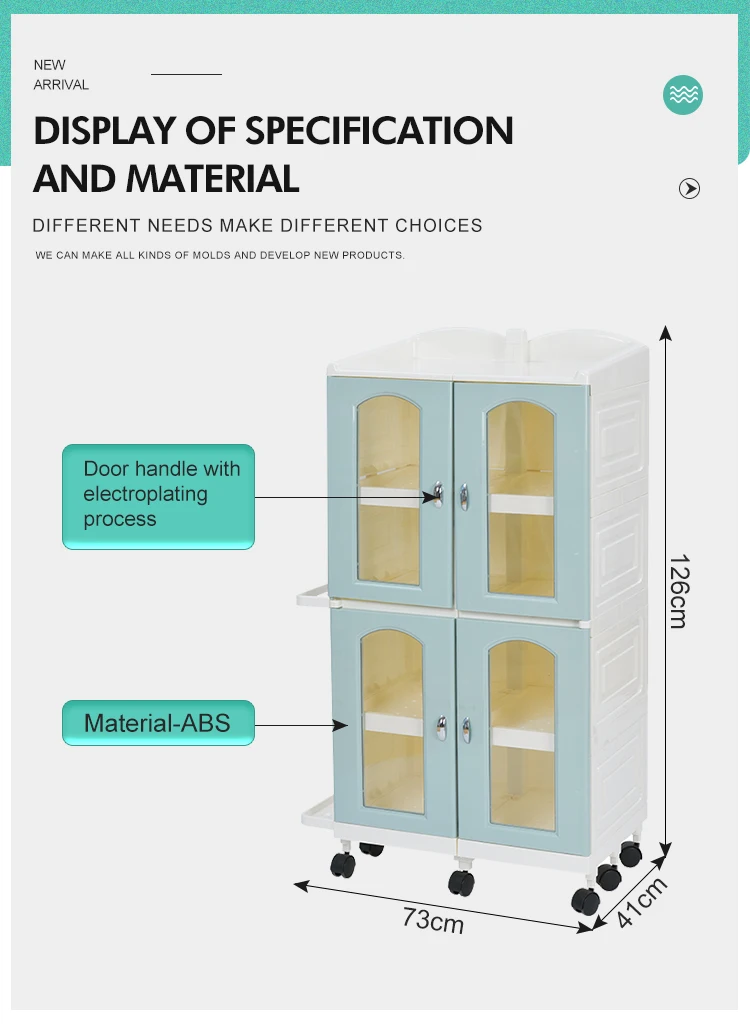 NEW
ARRIVAL

DISPLAY OF SPECIFICATION AND MATERIAL

DIFFERENT NEEDS MAKE DIFFERENT CHOICES

WE CAN MAKE ALL KINDS OF MOLDS AND DEVELOP NEW PRODUCTS.

Door handle with electroplating process

Material-ABS

126cm

73cm

41cm