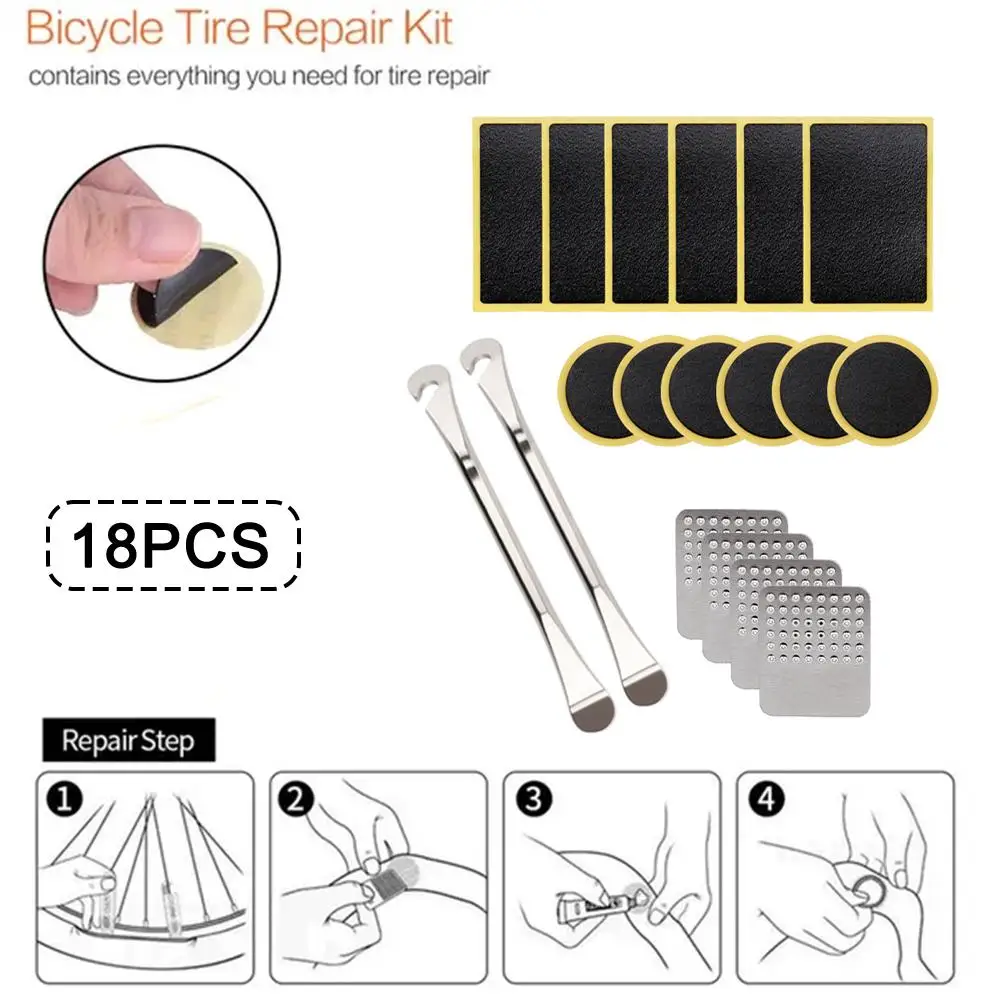 Bicycle Tire Repair Kit
contains everything you need for tire repair

18PCS

Repair Step

1

2

3

4