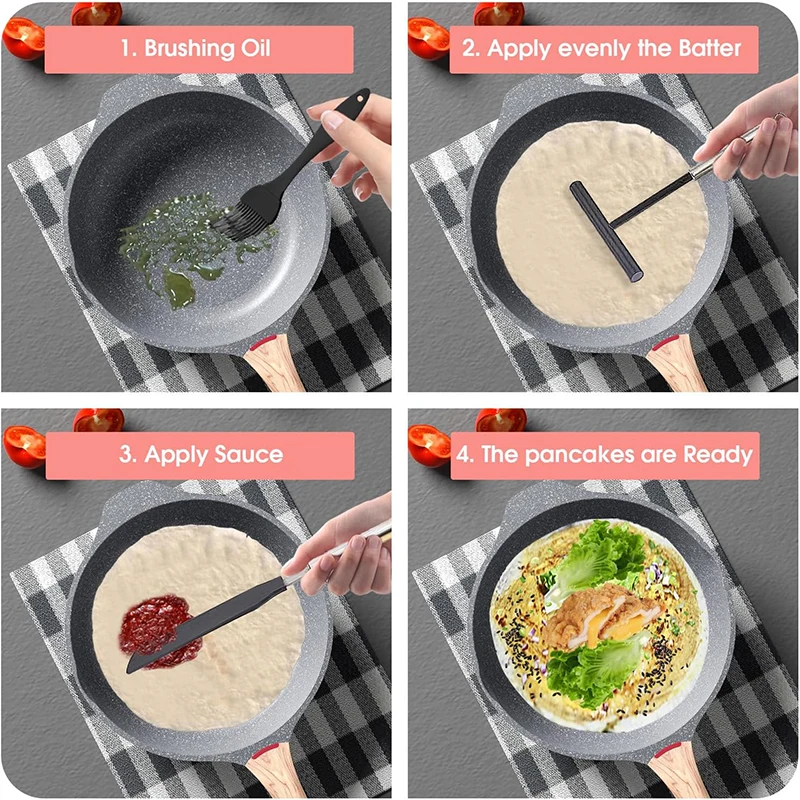 1. Brushing Oil

2. Apply evenly the Batter

3. Apply Sauce

4. The pancakes are Ready