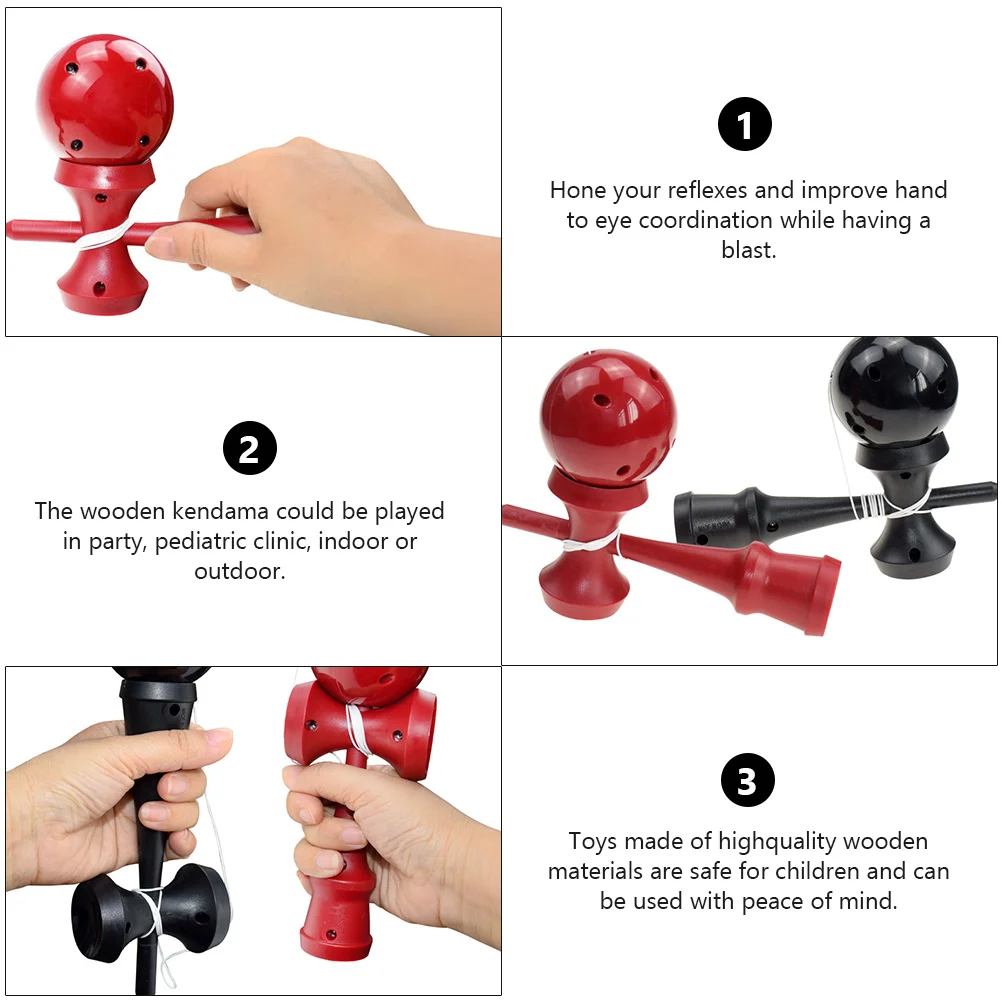 1

Hone your reflexes and improve hand to eye coordination while having a blast.

2

The wooden kendama could be played in party, pediatric clinic, indoor or outdoor.

3

Toys made of highquality wooden materials are safe for children and can be used with peace of mind.