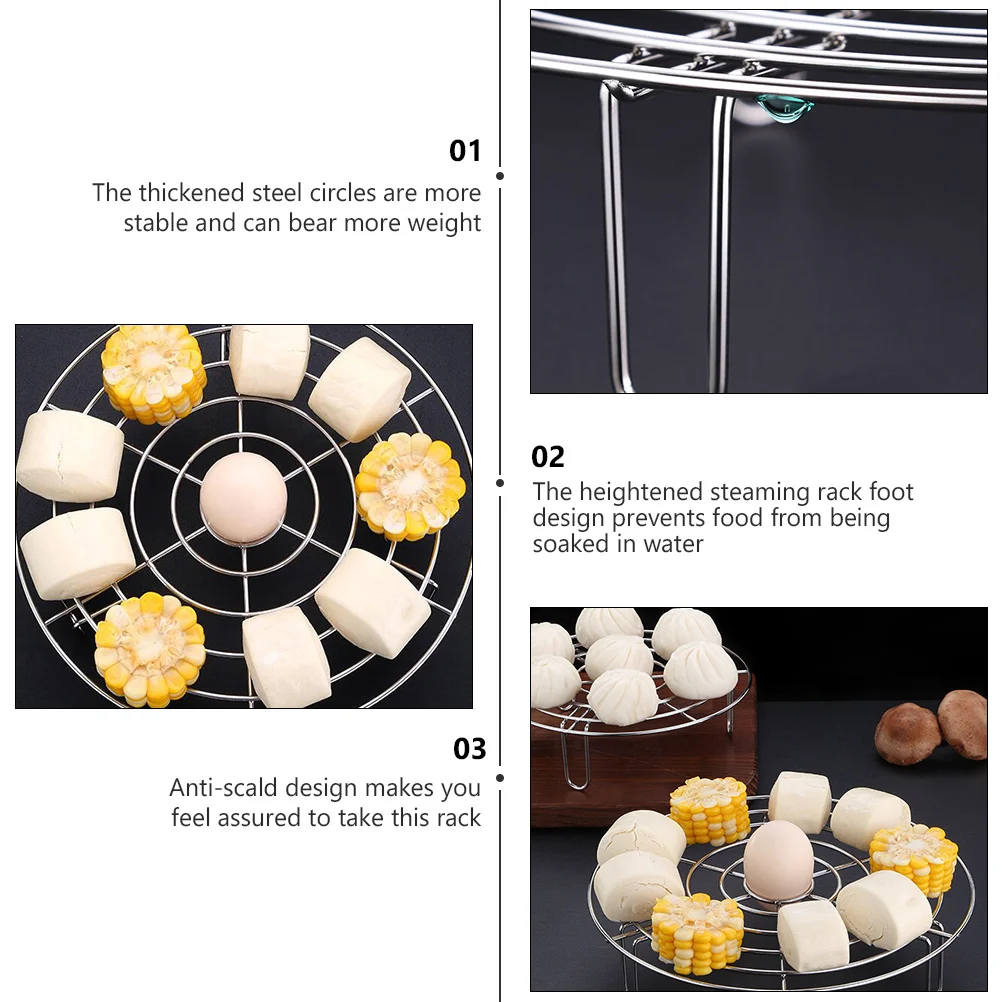 01
The thickened steel circles are more stable and can bear more weight

02
The heightened steaming rack foot design prevents food from being soaked in water

03
Anti-scald design makes you feel assured to take this rack