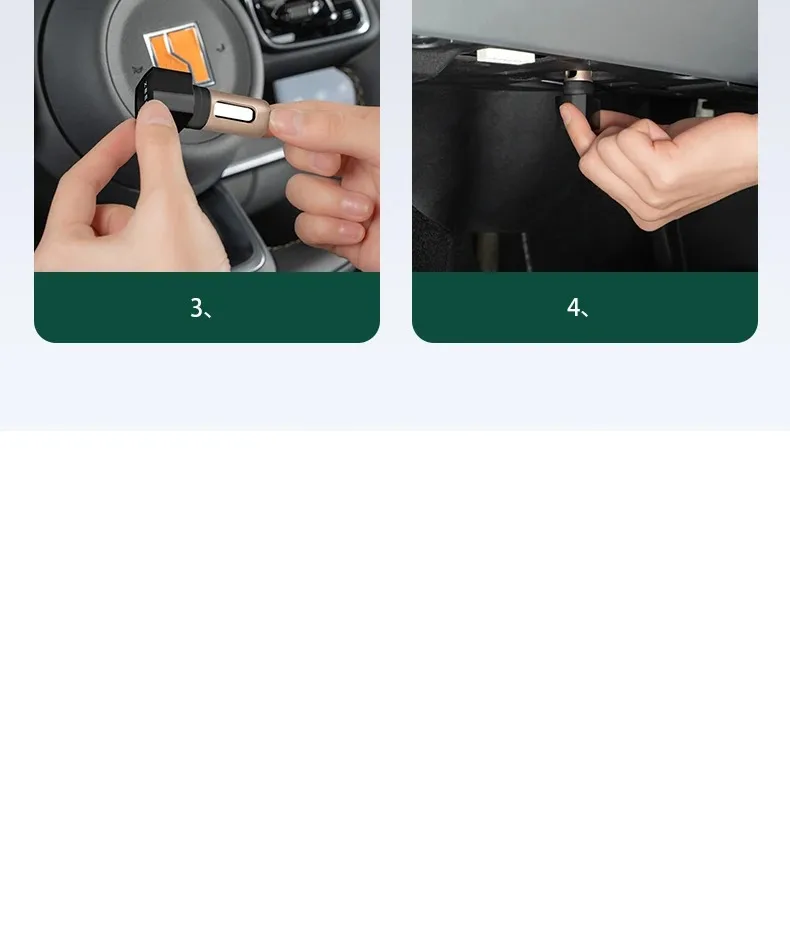 3、

4、