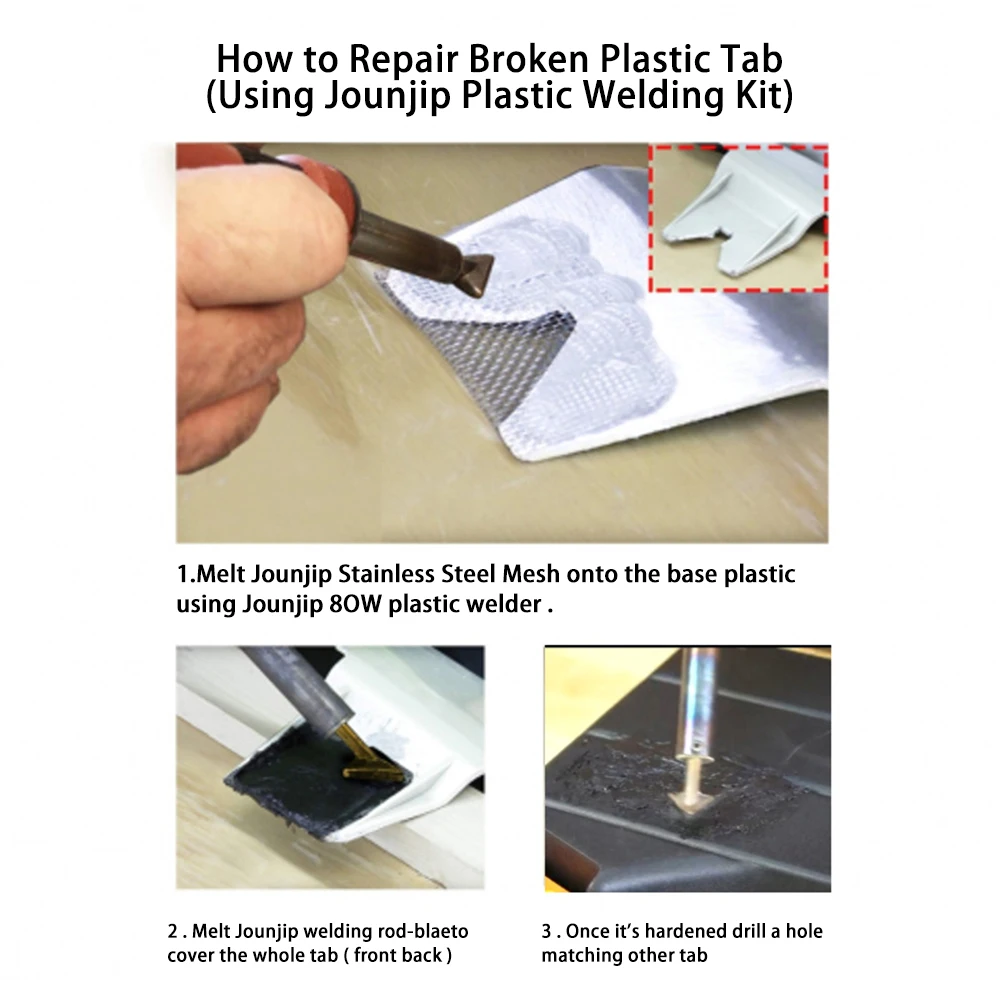 How to Repair Broken Plastic Tab
(Using Jounjip Plastic Welding Kit)

1.Melt Jounjip Stainless Steel Mesh onto the base plastic using Jounjip 8OW plastic welder .

2 . Melt Jounjip welding rod-blaeto cover the whole tab ( front back )

3 . Once it's hardened drill a hole matching other tab