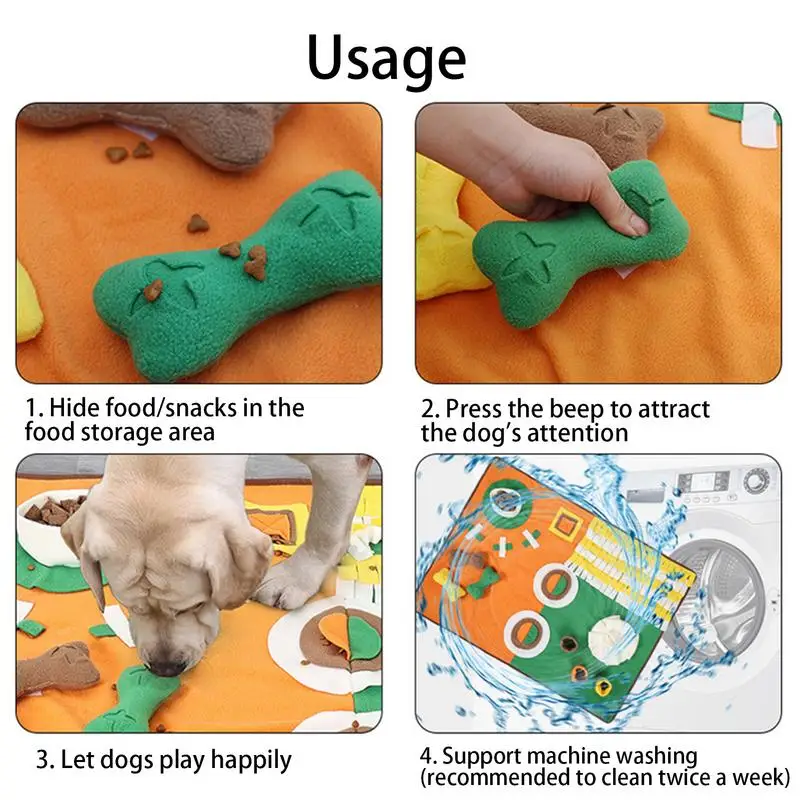 Usage

1. Hide food/snacks in the food storage area

2. Press the beep to attract the dog's attention

3. Let dogs play happily

4. Support machine washing (recommended to clean twice a week)