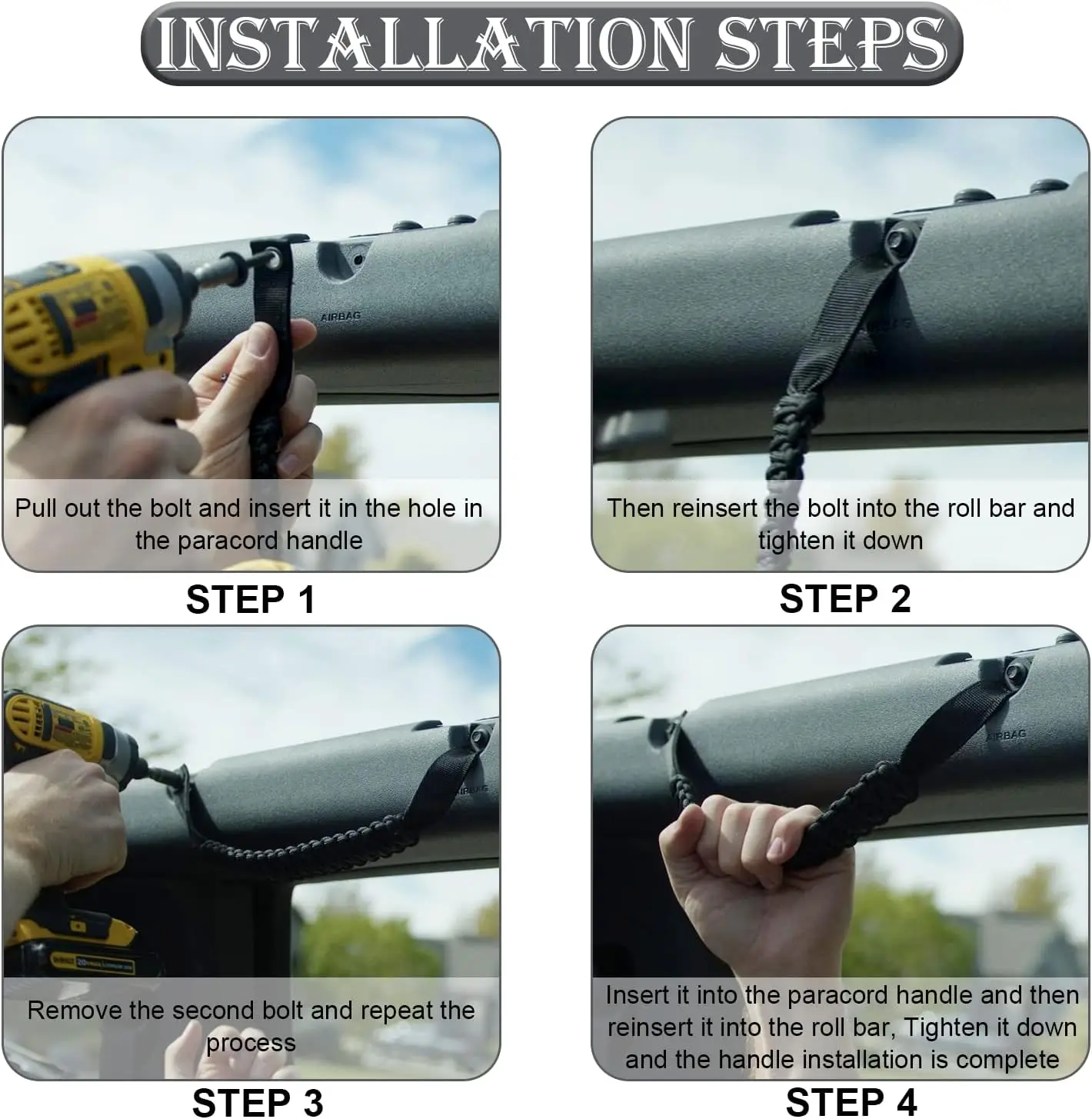 INSTALLATION STEPS

AIRBAG

Pull out the bolt and insert it in the hole in the paracord handle

STEP 1

Then reinsert the bolt into the roll bar and tighten it down

STEP 2

AIRBAG

Remove the second bolt and repeat the process

STEP 3

AIRBAG

Insert it into the paracord handle and then reinsert it into the roll bar, Tighten it down and the handle installation is complete

STEP 4