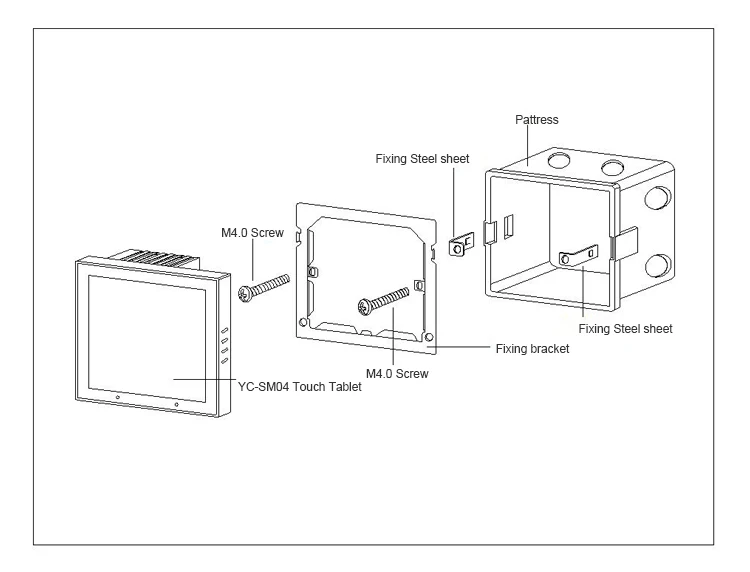 Pattress
Fixing Steel sheet
M4.0 Screw
Fixing Steel sheet
Fixing bracket
M4.0 Screw
YC-SM04 Touch Tablet