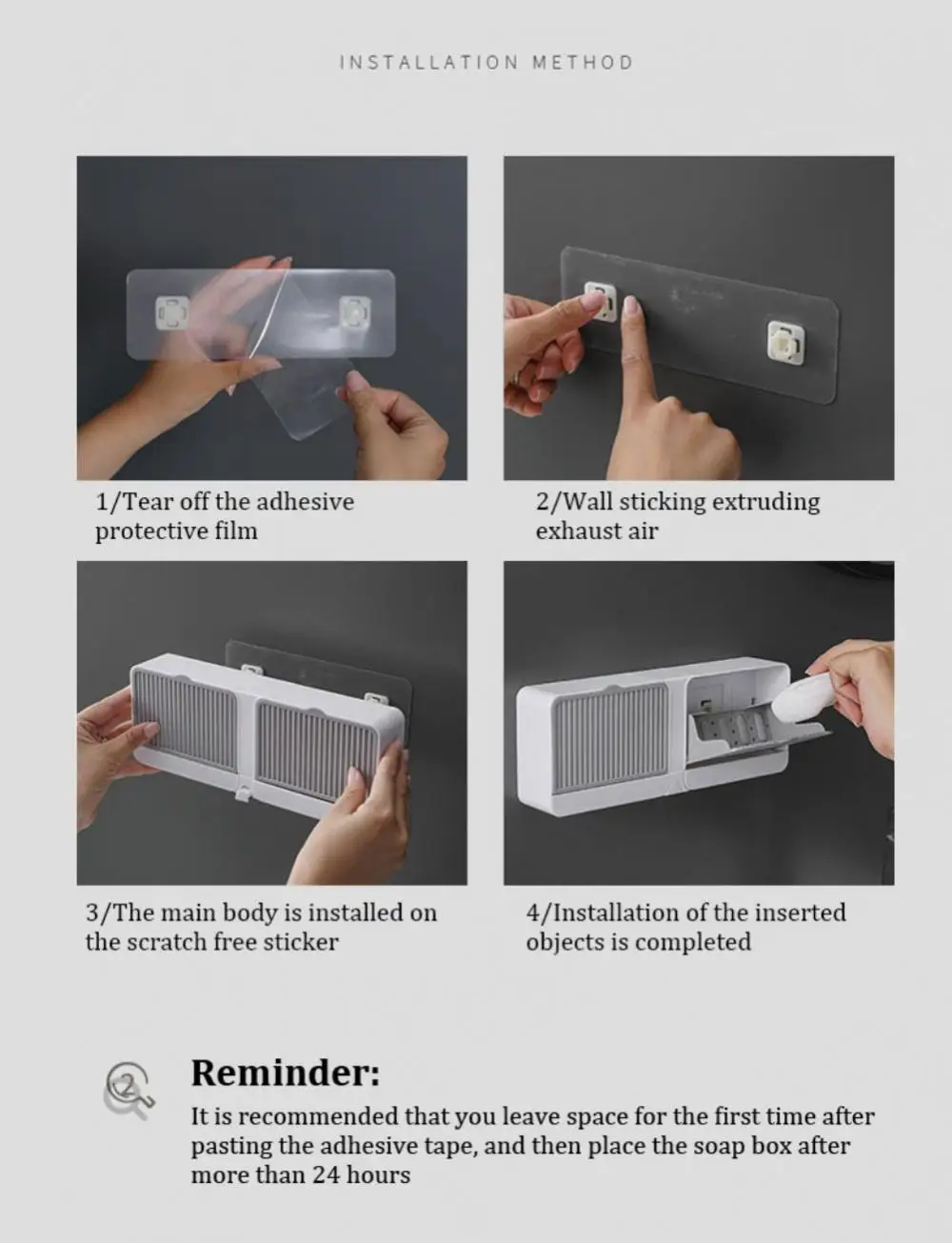 INSTALLATION METHOD

1/Tear off the adhesive protective film

2/Wall sticking extruding exhaust air

3/The main body is installed on the scratch free sticker

4/Installation of the inserted objects is completed

Reminder:
It is recommended that you leave space for the first time after pasting the adhesive tape, and then place the soap box after more than 24 hours