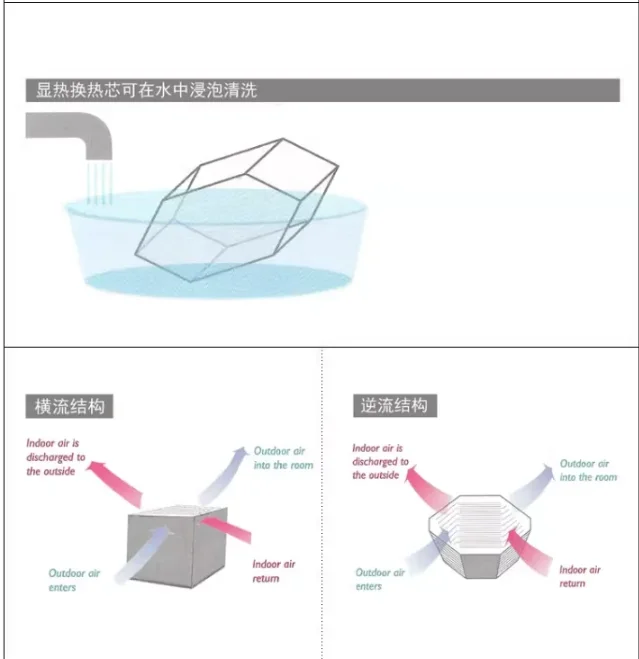 显热换热芯可在水中浸泡清洗

横流结构

Indoor air is discharged to the outside

Outdoor air into the room

Outdoor air enters

Indoor air return

逆流结构

Indoor air is discharged to the outside

Outdoor air into the room

Outdoor air enters

Indoor air return