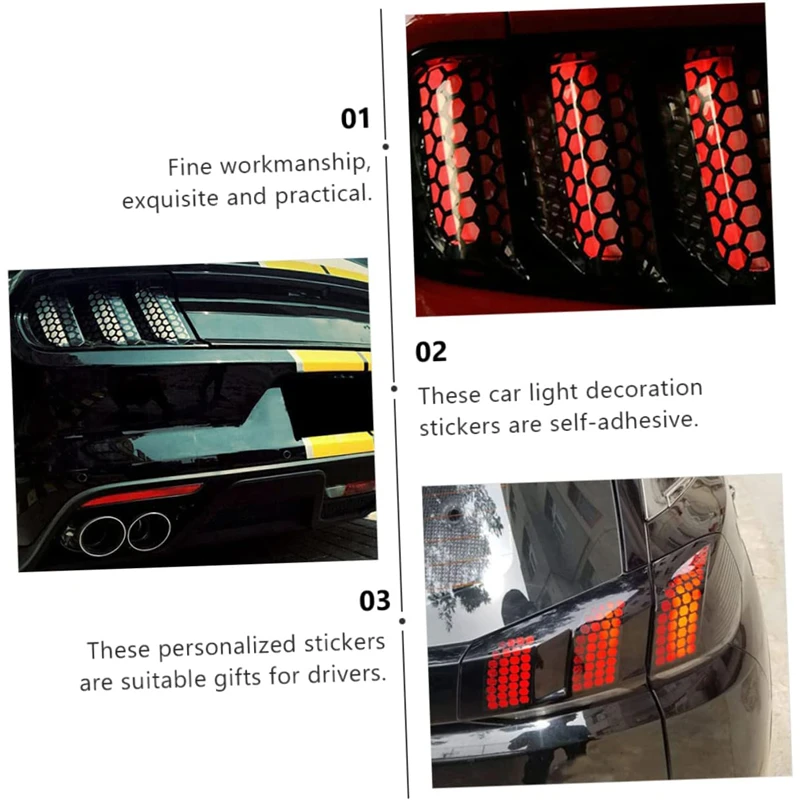 01

Fine workmanship, exquisite and practical.

02

These car light decoration stickers are self-adhesive.

03

These personalized stickers are suitable gifts for drivers.