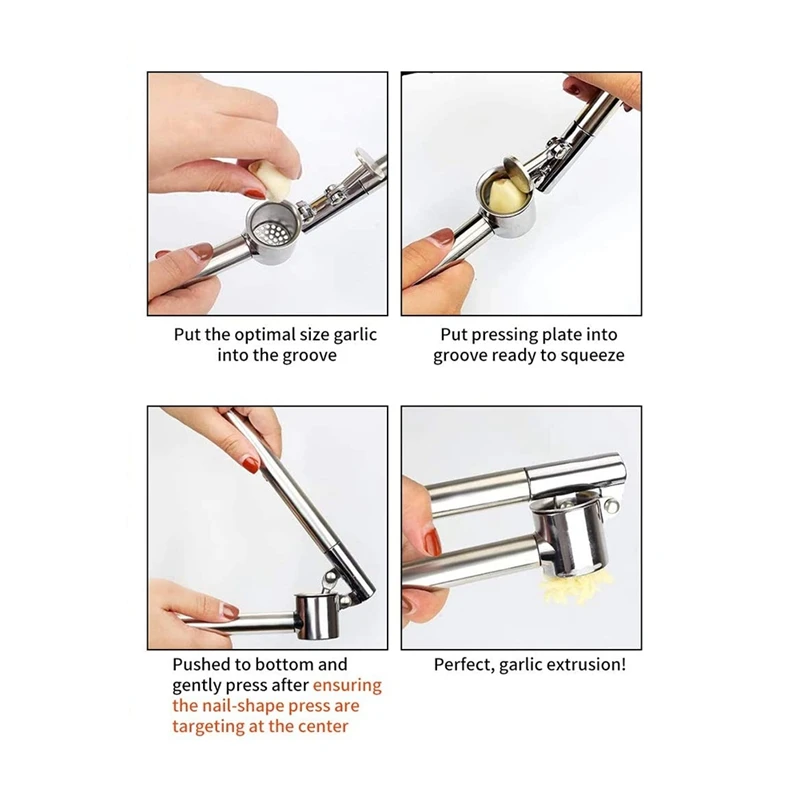 Put the optimal size garlic into the groove

Put pressing plate into groove ready to squeeze

Pushed to bottom and gently press after ensuring the nail-shape press are targeting at the center

Perfect, garlic extrusion!