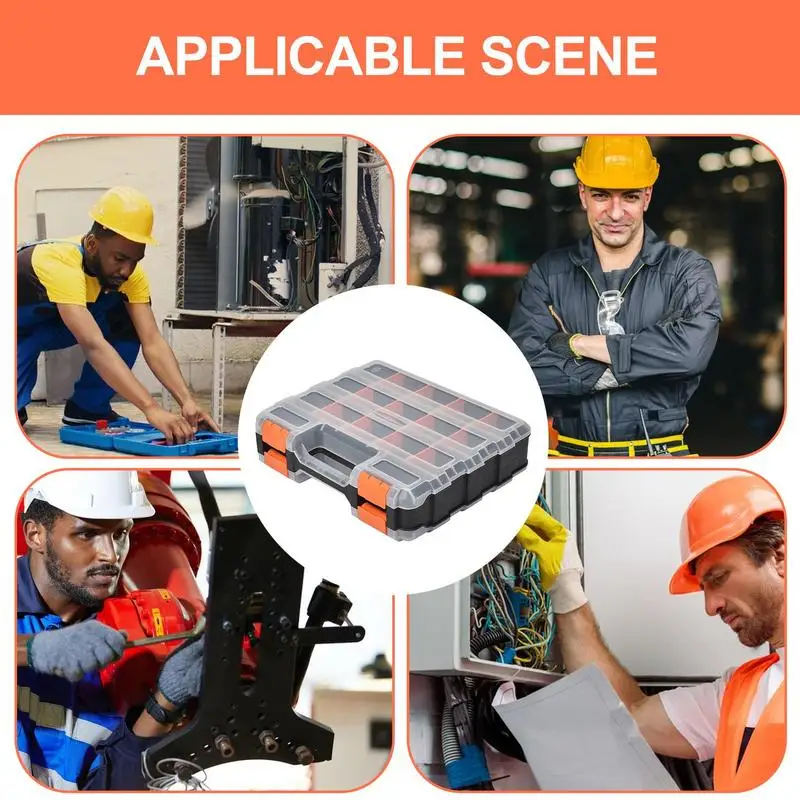 APPLICABLE SCENE