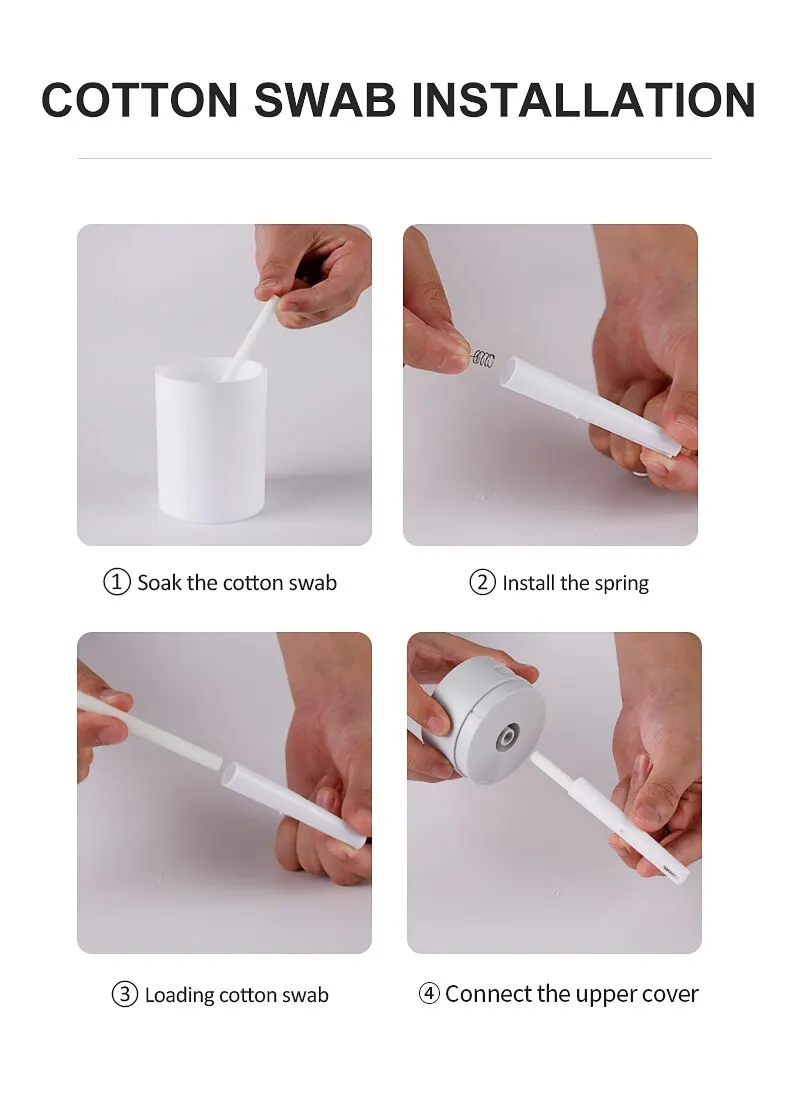 COTTON SWAB INSTALLATION

① Soak the cotton swab

② Install the spring

③ Loading cotton swab

④ Connect the upper cover