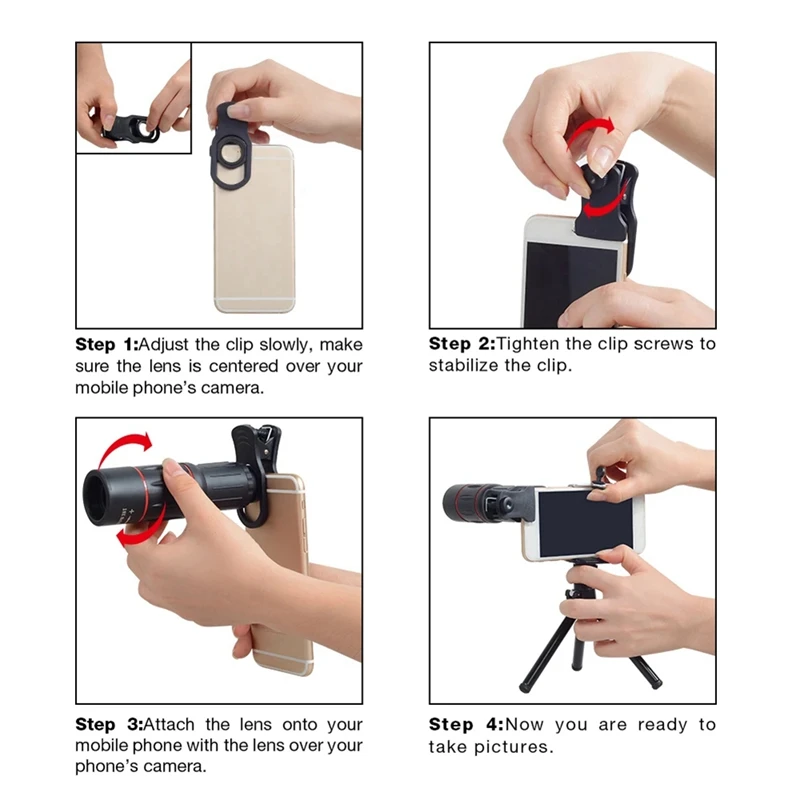 Step 1:Adjust the clip slowly, make sure the lens is centered over your mobile phone's camera.

Step 2:Tighten the clip screws to stabilize the clip.

Step 3:Attach the lens onto your mobile phone with the lens over your phone's camera.

Step 4:Now you are ready to take pictures.