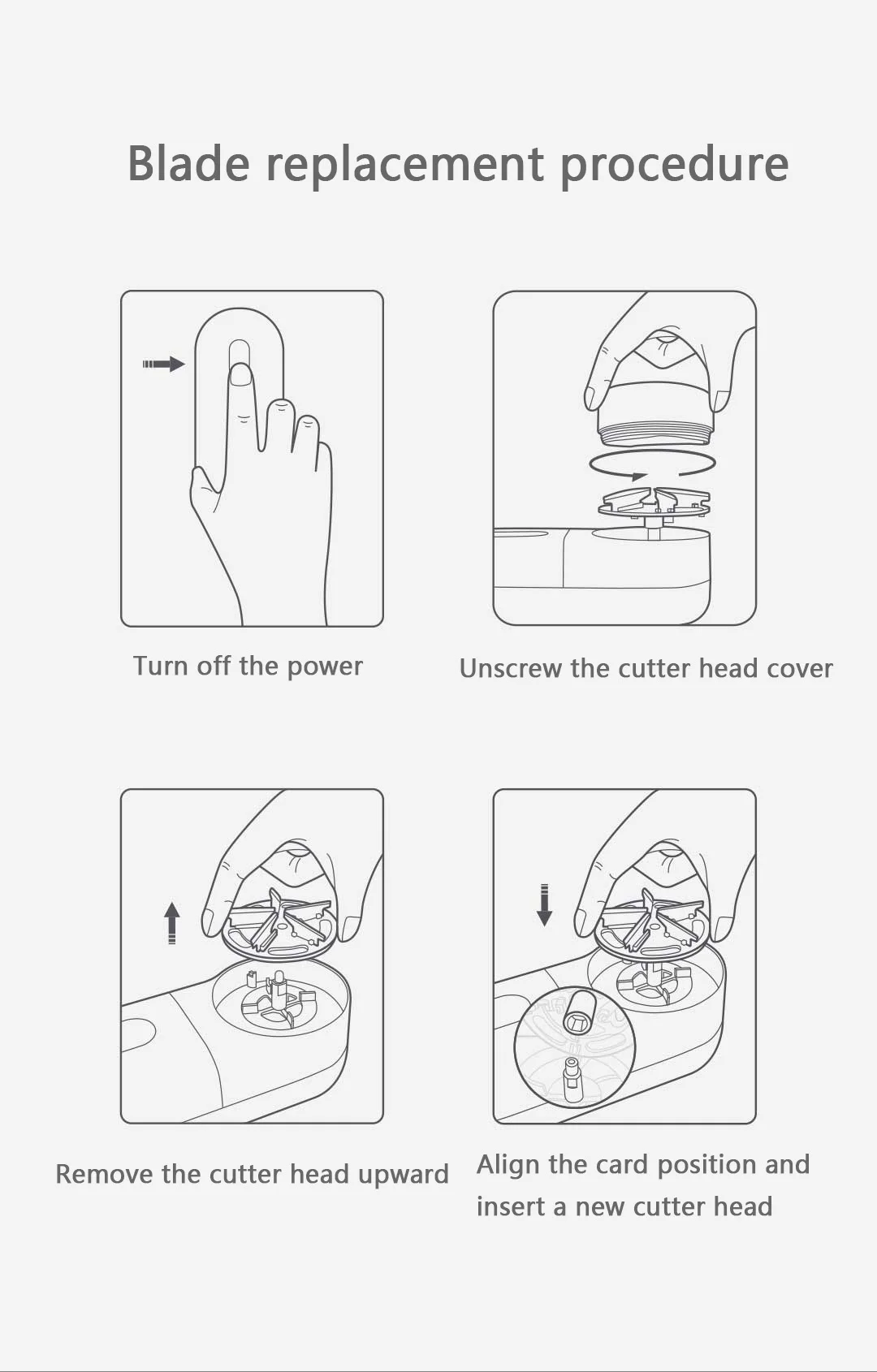 Blade replacement procedure

Turn off the power

Unscrew the cutter head cover

Remove the cutter head upward

Align the card position and insert a new cutter head