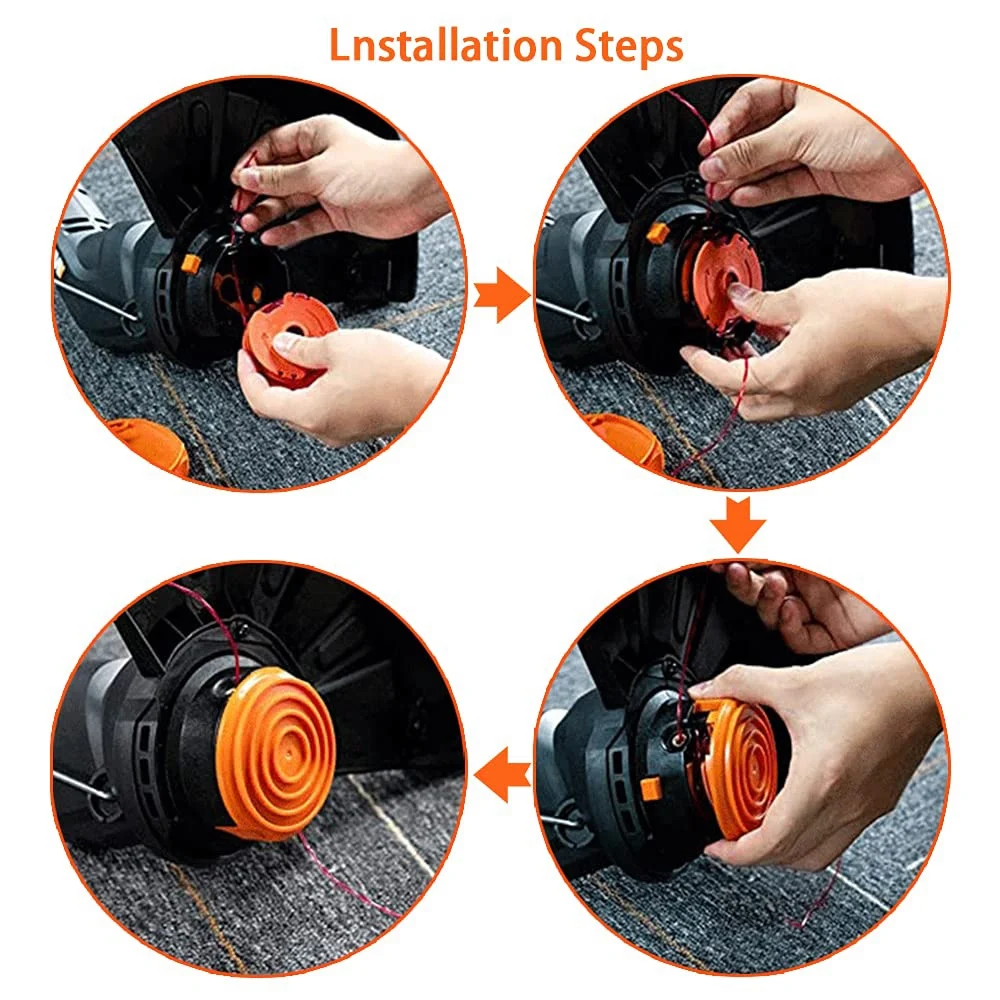 Lnstallation Steps