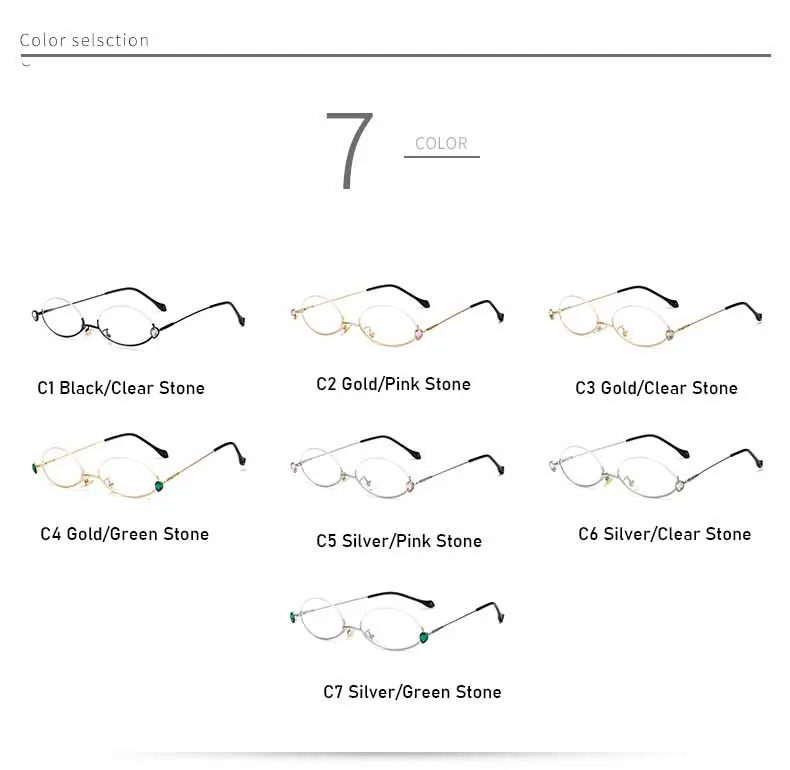 Color selsction

7 COLOR

C1 Black/Clear Stone

C2 Gold/Pink Stone

C3 Gold/Clear Stone

C4 Gold/Green Stone

C5 Silver/Pink Stone

C6 Silver/Clear Stone

C7 Silver/Green Stone