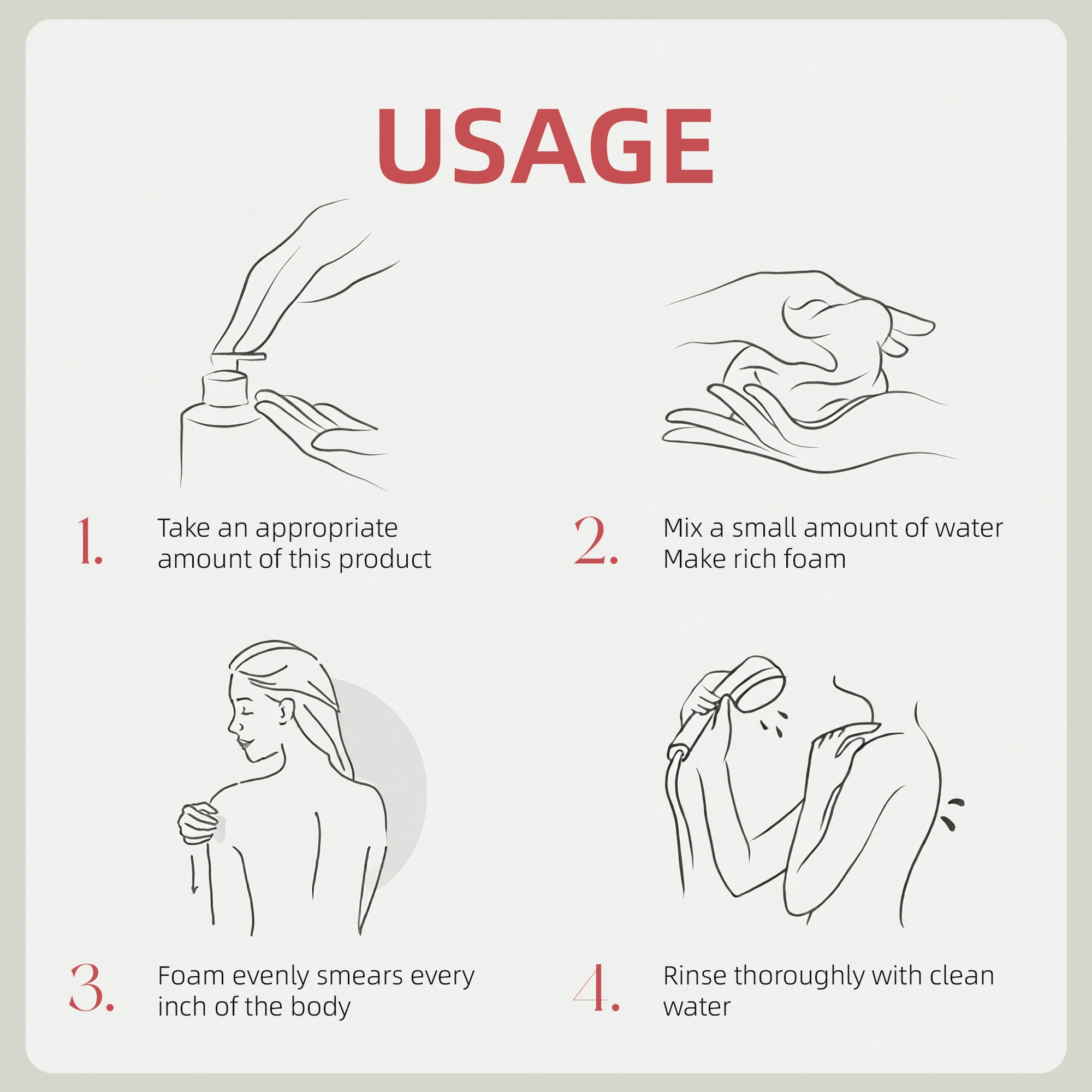 USAGE

1. Take an appropriate amount of this product

2. Mix a small amount of water
Make rich foam

3. Foam evenly smears every inch of the body

4. Rinse thoroughly with clean water