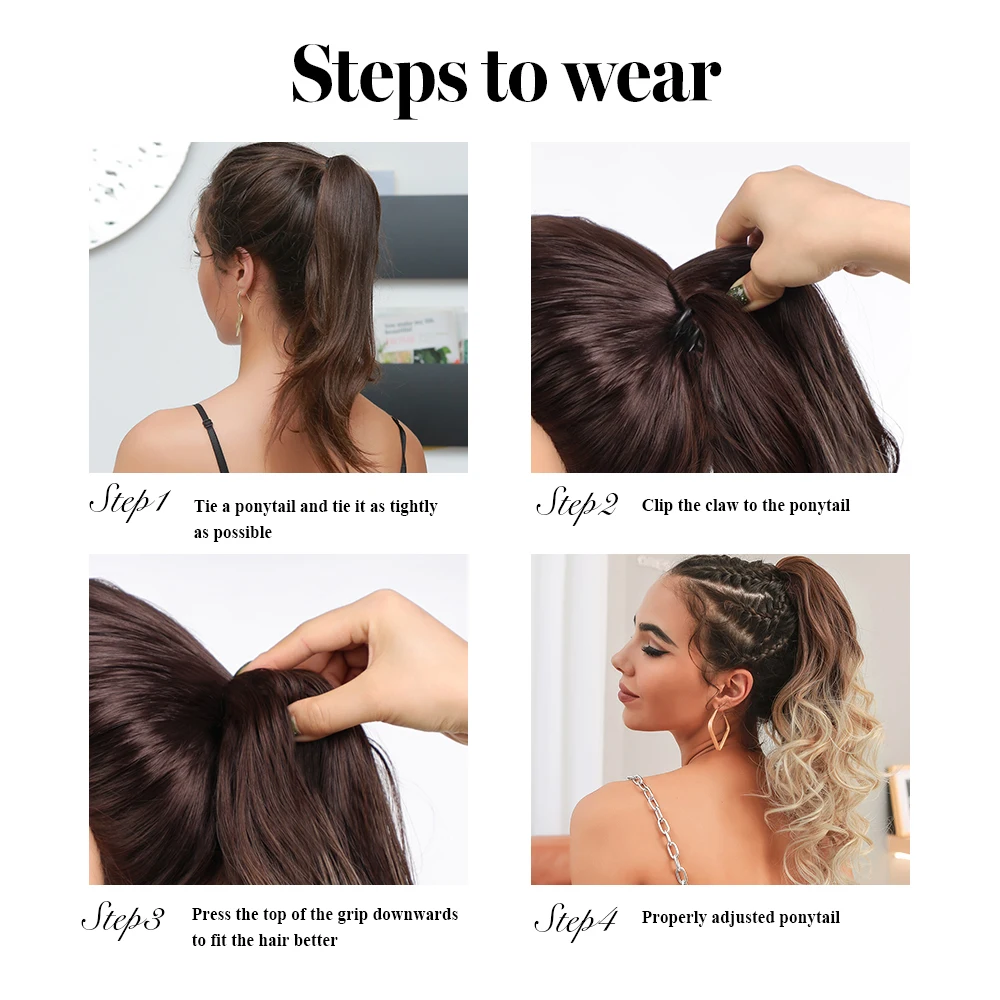 Steps to wear

Step1 Tie a ponytail and tie it as tightly as possible

Step2 Clip the claw to the ponytail

Step3 Press the top of the grip downwards to fit the hair better

Step4 Properly adjusted ponytail