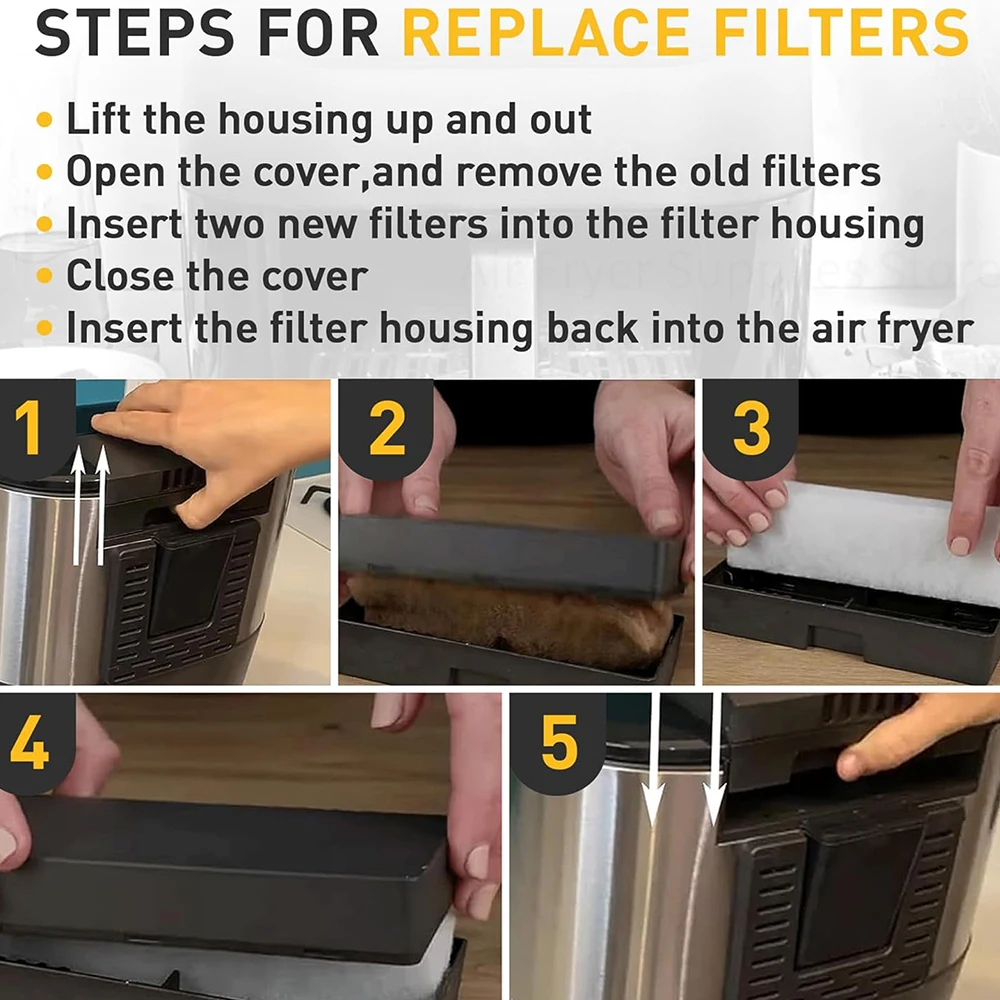 STEPS FOR REPLACE FILTERS

• Lift the housing up and out
• Open the cover,and remove the old filters
• Insert two new filters into the filter housing
• Close the cover
• Insert the filter housing back into the air fryer

Air Fryer Supplies Store

1

2

3

4

5