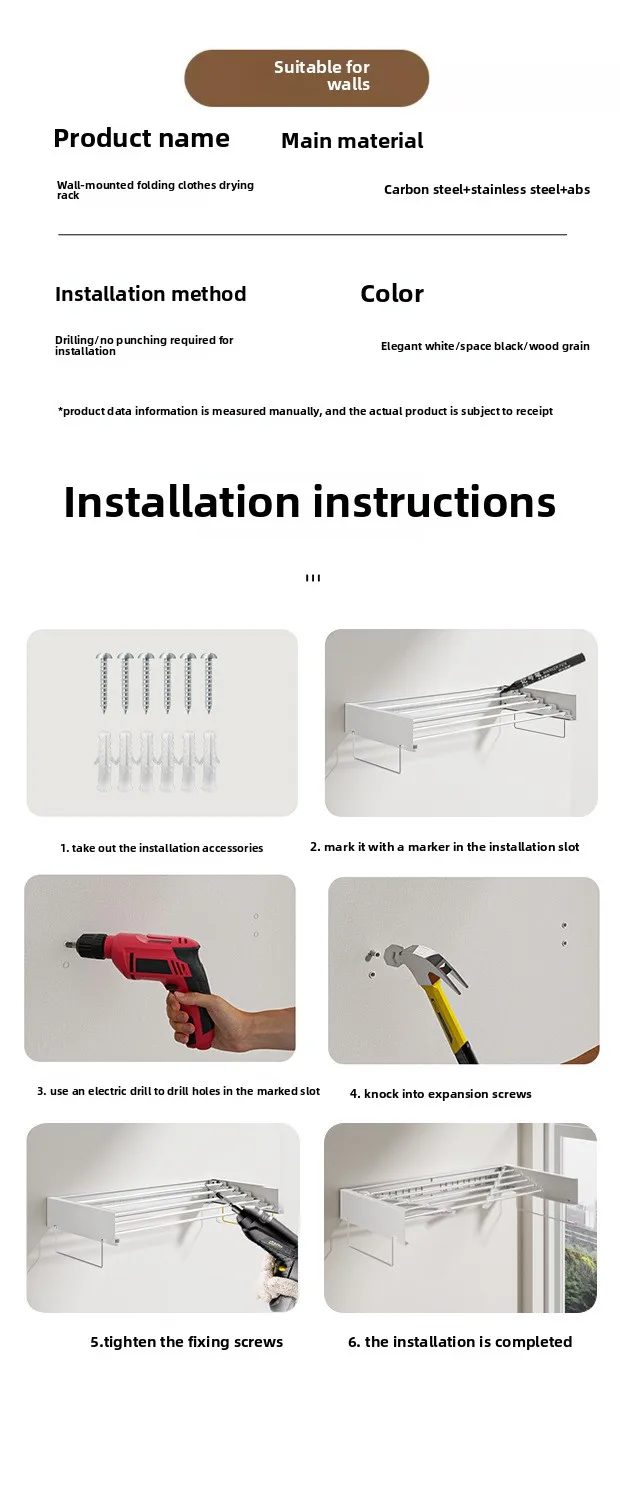 Suitable for walls

Product name

Wall-mounted folding clothes drying rack

Main material

Carbon steel+stainless steel+abs

Installation method

Drilling/no punching required for installation

Color

Elegant white/space black/wood grain

*product data information is measured manually, and the actual product is subject to receipt

Installation instructions

1. take out the installation accessories

2. mark it with a marker in the installation slot

3. use an electric drill to drill holes in the marked slot

4. knock into expansion screws

5.tighten the fixing screws

6. the installation is completed