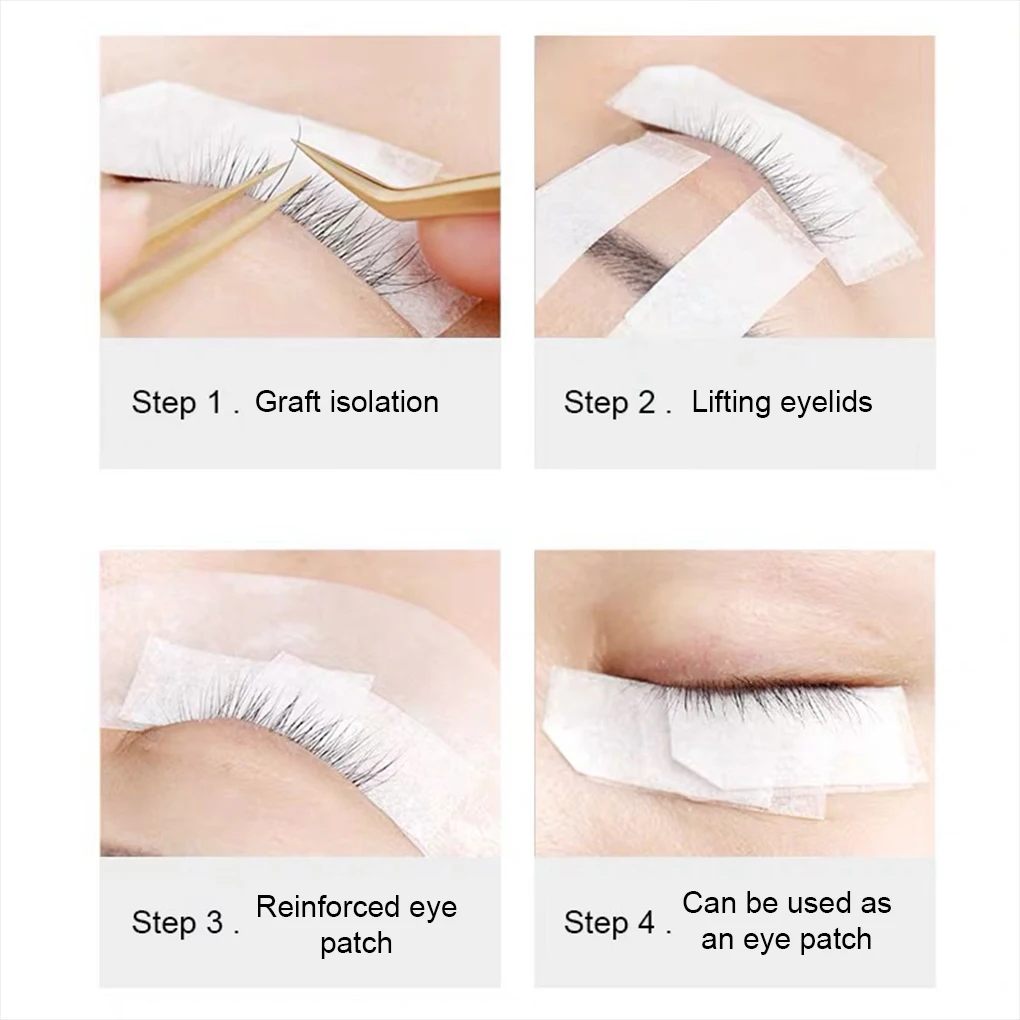 Step 1 . Graft isolation

Step 2 . Lifting eyelids

Step 3 . Reinforced eye patch

Step 4 . Can be used as an eye patch