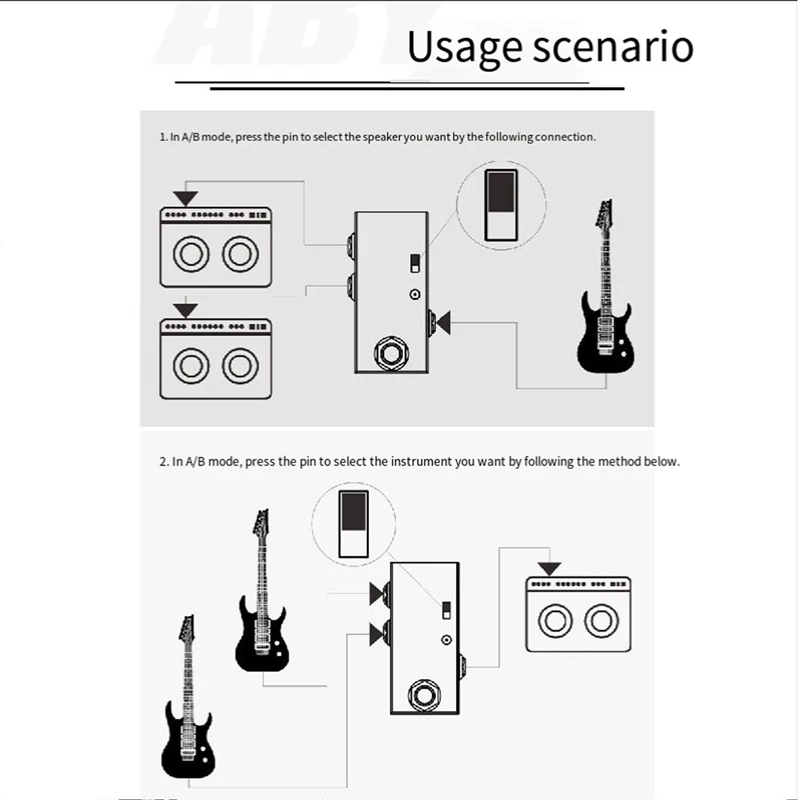 Usage scenario

1. In A/B mode, press the pin to select the speaker you want by the following connection.

2. In A/B mode, press the pin to select the instrument you want by following the method below.