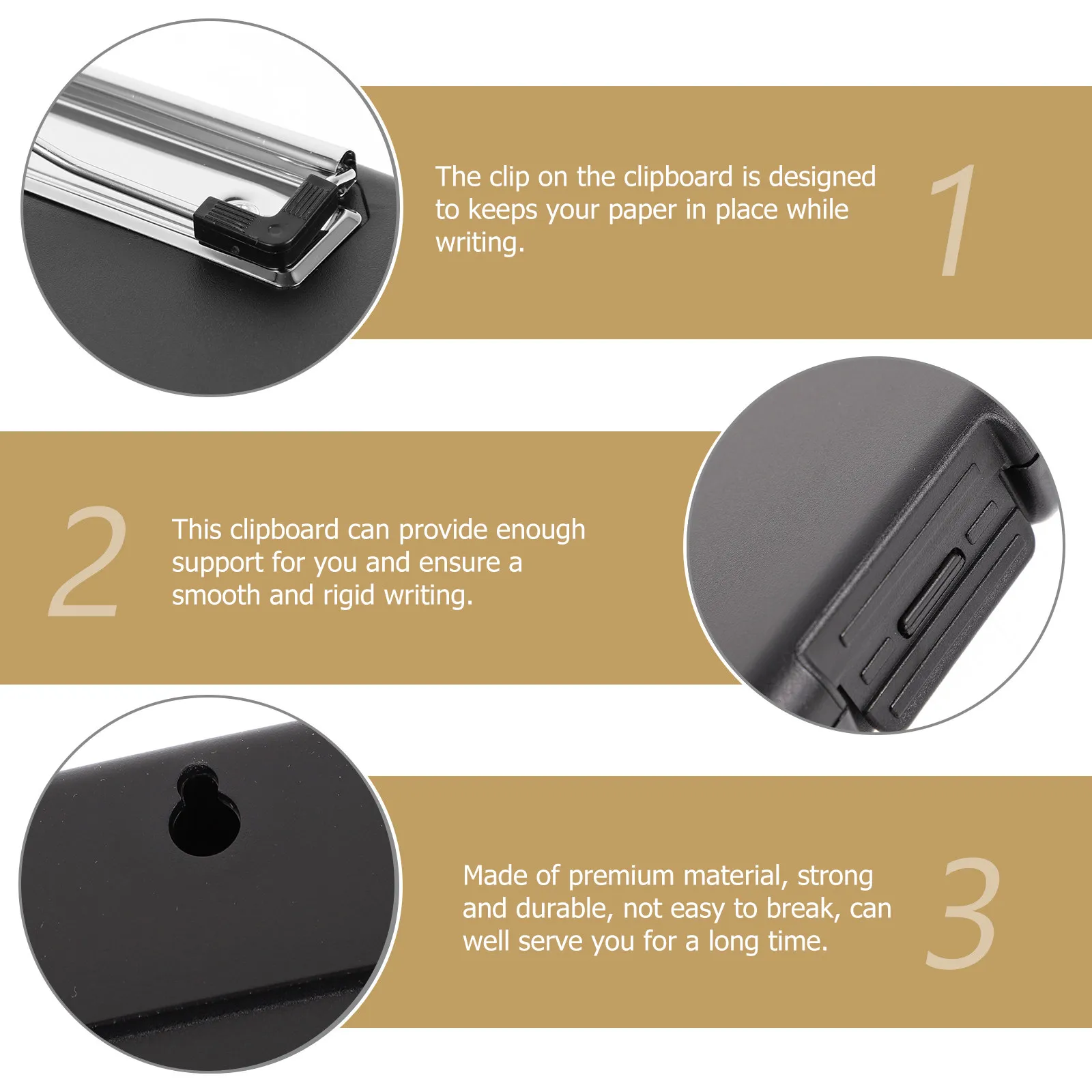 The clip on the clipboard is designed to keeps your paper in place while writing.

1

2

This clipboard can provide enough support for you and ensure a smooth and rigid writing.

Made of premium material, strong and durable, not easy to break, can well serve you for a long time.

3