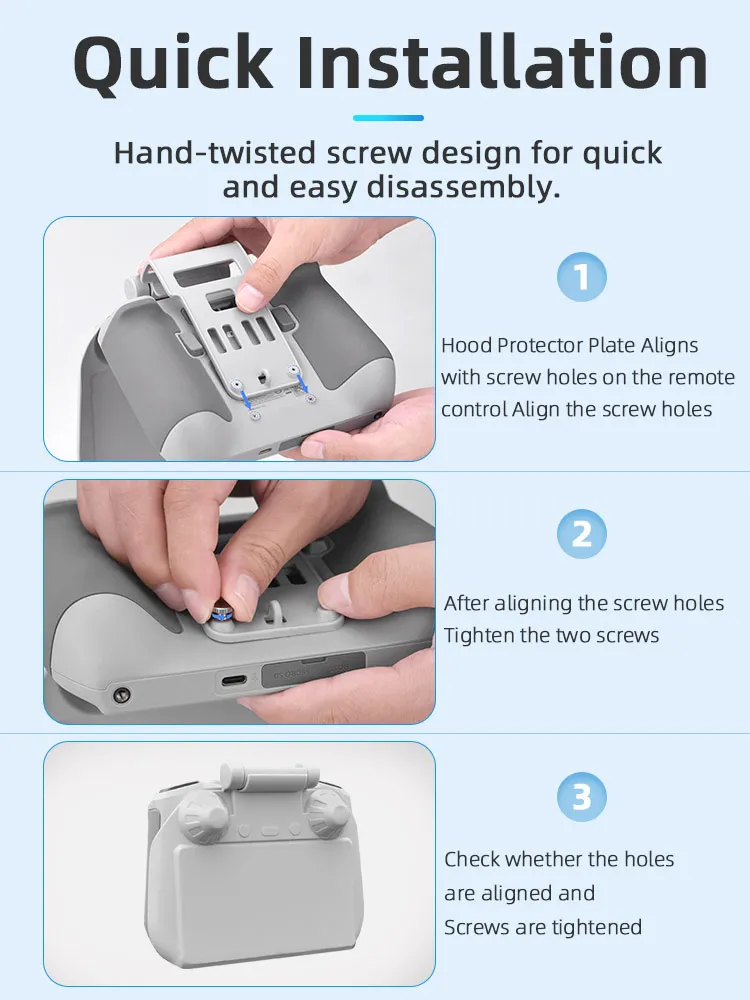 Quick Installation

Hand-twisted screw design for quick and easy disassembly.

1

Hood Protector Plate Aligns with screw holes on the remote control Align the screw holes

2

After aligning the screw holes Tighten the two screws

3

Check whether the holes are aligned and Screws are tightened