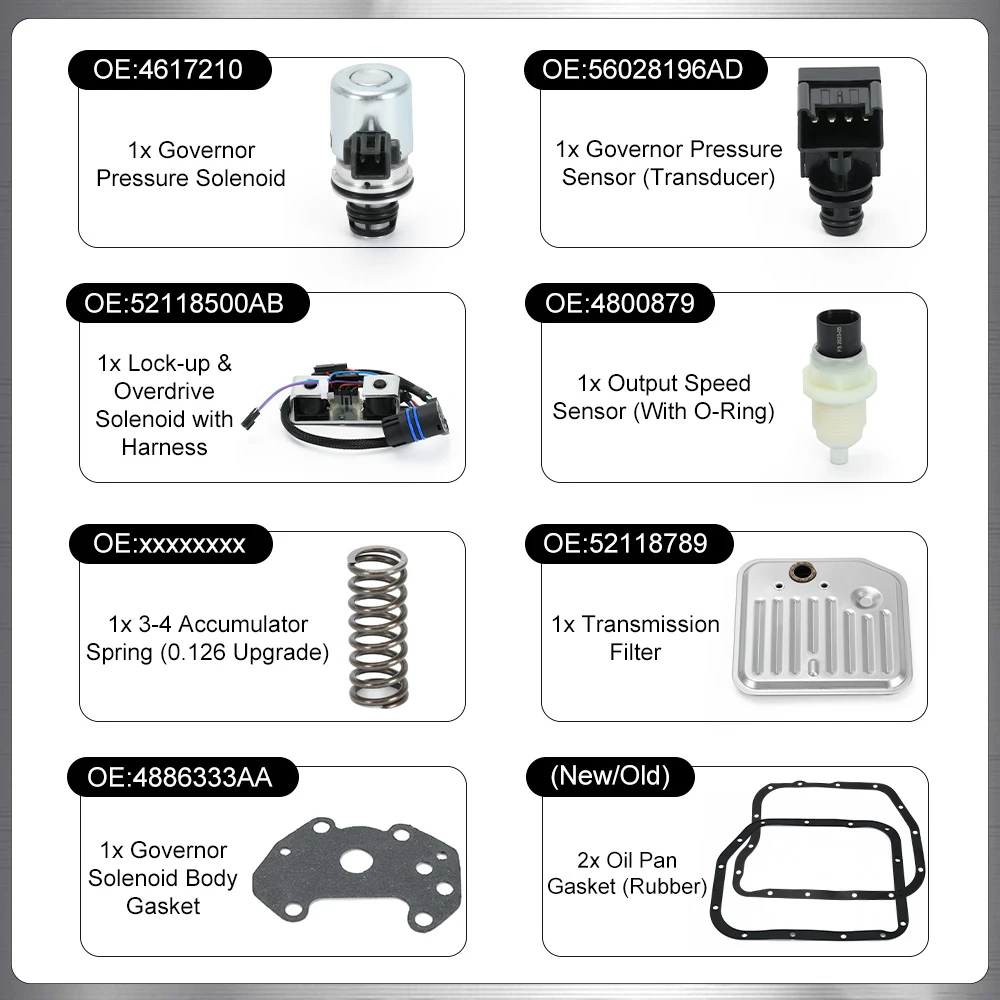 OE:4617210

1x Governor Pressure Solenoid

OE:56028196AD

1x Governor Pressure Sensor (Transducer)

OE:52118500AB

1x Lock-up & Overdrive Solenoid with Harness

OE:4800879

1x Output Speed Sensor (With O-Ring)

OE:xxxxxxxx

1x 3-4 Accumulator Spring (0.126 Upgrade)

OE:52118789

1x Transmission Filter

OE:4886333AA

1x Governor Solenoid Body Gasket

(New/Old)

2x Oil Pan Gasket (Rubber)