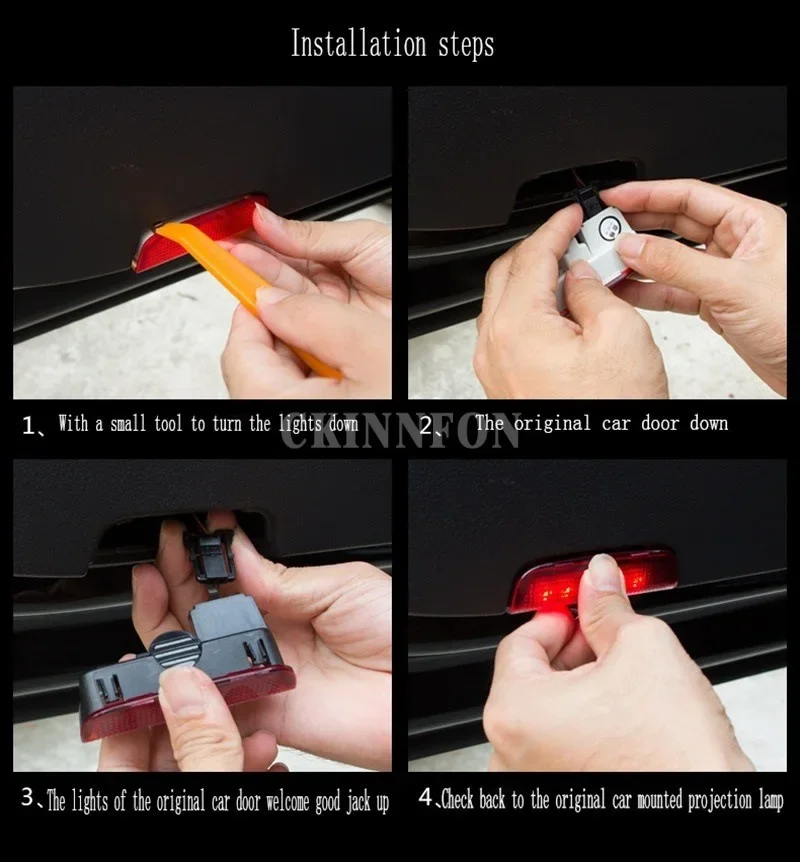 Installation steps

1、With a small tool to turn the lights down

2、The original car door down

CKINNFON

3、The lights of the original car door welcome good jack up

4、Check back to the original car mounted projection lamp