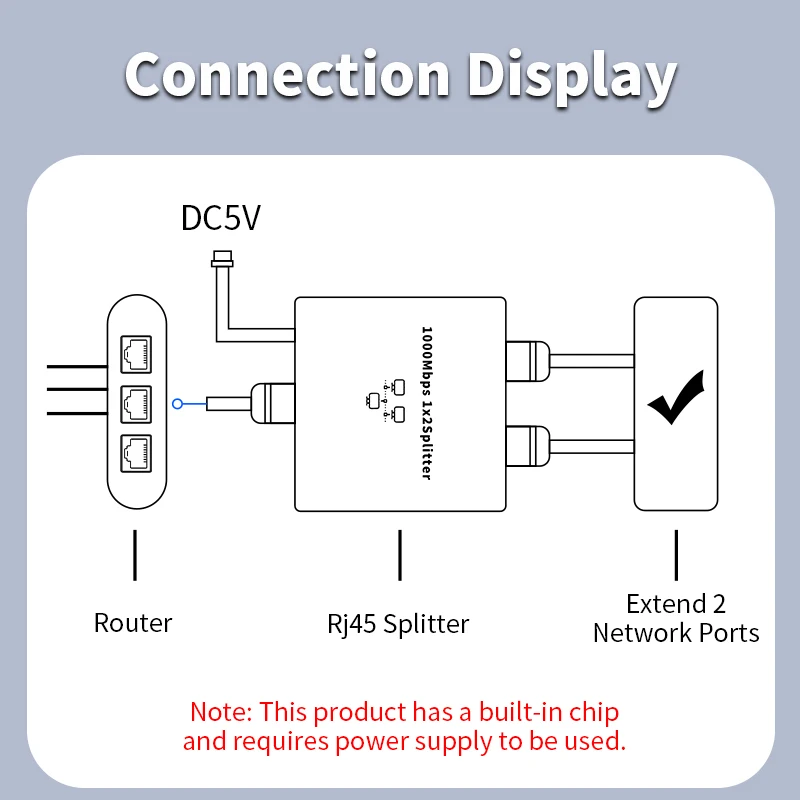 Connection Display

DC5V

1000Mbps 1x2Splitter

Router

Rj45 Splitter

Extend 2
Network Ports

Note: This product has a built-in chip and requires power supply to be used.