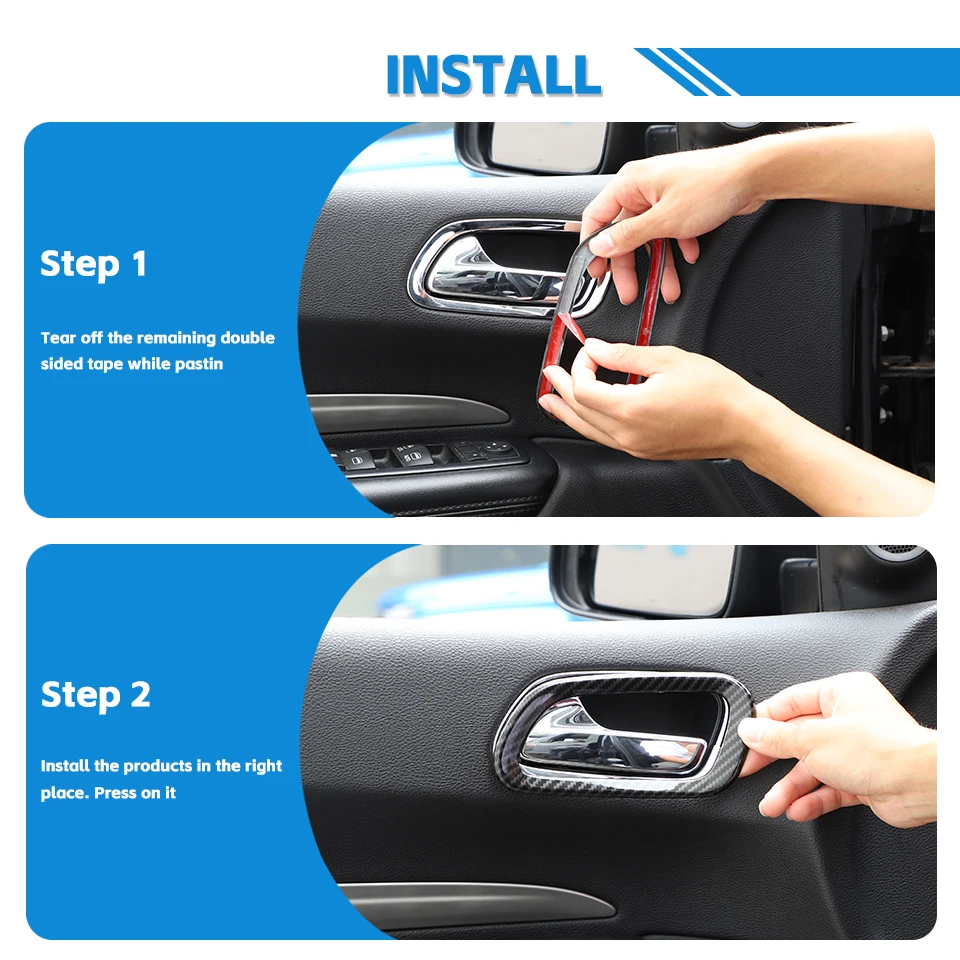 INSTALL

Step 1

Tear off the remaining double sided tape while pastin

Step 2

Install the products in the right place. Press on it