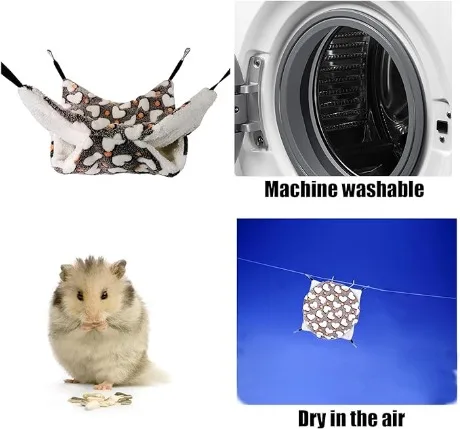 Machine washable

Dry in the air