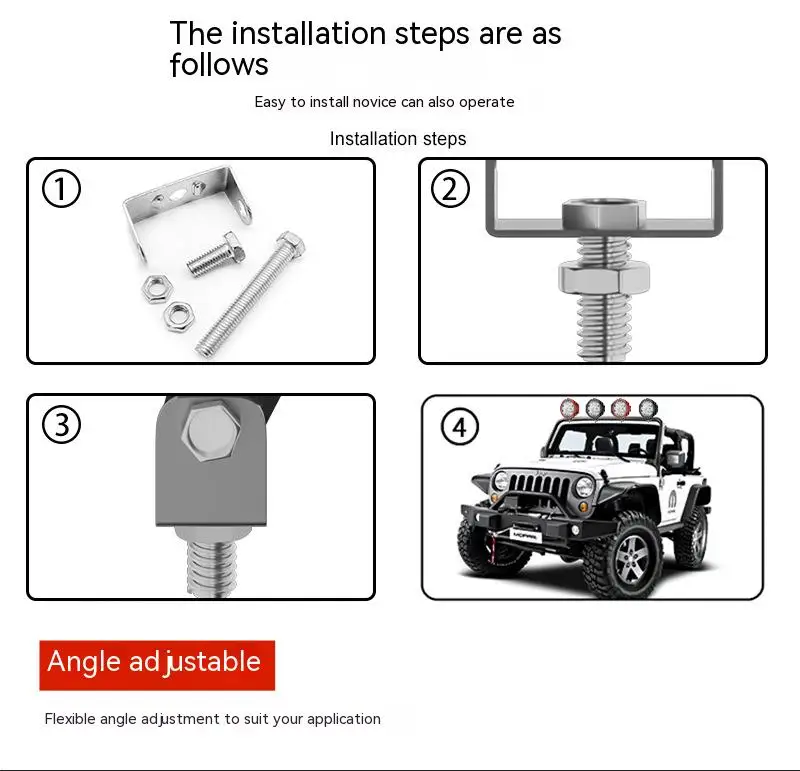 The installation steps are as follows

Easy to install novice can also operate

Installation steps

①

②

③

④

MOPAR

Angle adjustable

Flexible angle adjustment to suit your application