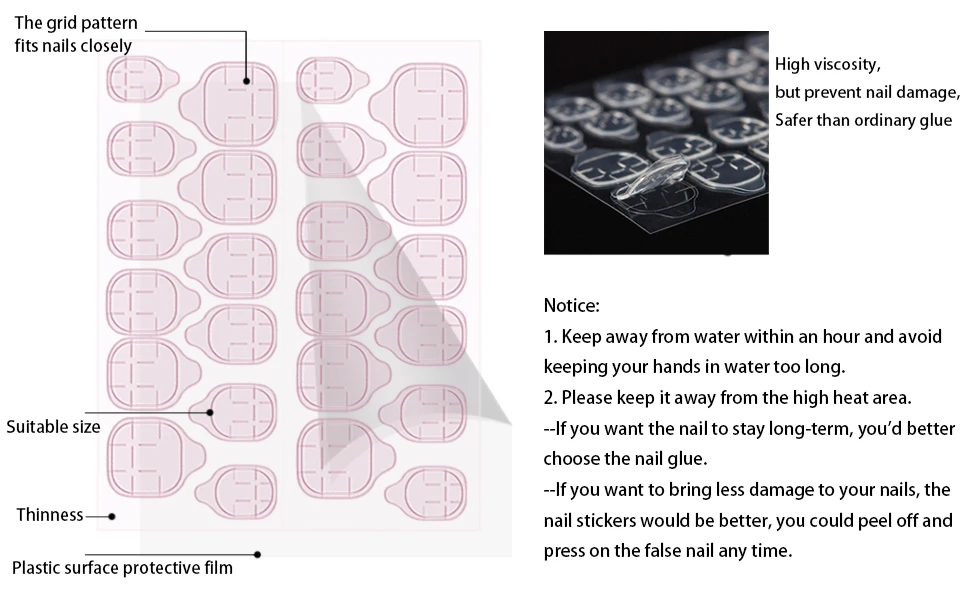 The grid pattern fits nails closely

Suitable size

Thinness

Plastic surface protective film

High viscosity, but prevent nail damage, Safer than ordinary glue

Notice:
1. Keep away from water within an hour and avoid keeping your hands in water too long.
2. Please keep it away from the high heat area.
--If you want the nail to stay long-term, you'd better choose the nail glue.
--If you want to bring less damage to your nails, the nail stickers would be better, you could peel off and press on the false nail any time.