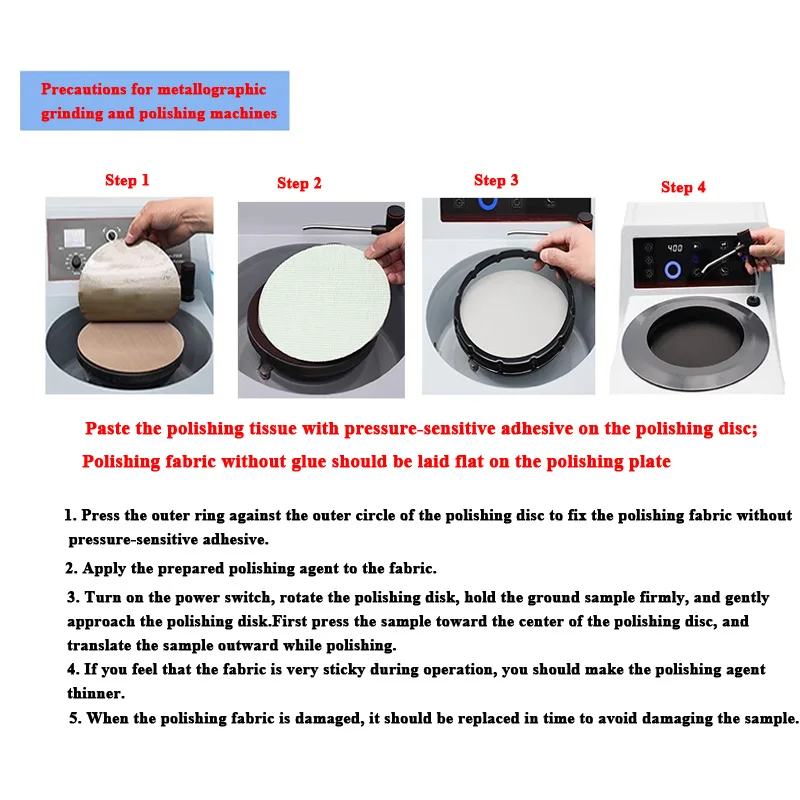 Precautions for metallographic grinding and polishing machines

Step 1

Step 2

Step 3

Step 4

400

Paste the polishing tissue with pressure-sensitive adhesive on the polishing disc;

Polishing fabric without glue should be laid flat on the polishing plate

1. Press the outer ring against the outer circle of the polishing disc to fix the polishing fabric without pressure-sensitive adhesive.

2. Apply the prepared polishing agent to the fabric.

3. Turn on the power switch, rotate the polishing disk, hold the ground sample firmly, and gently approach the polishing disk.First press the sample toward the center of the polishing disc, and translate the sample outward while polishing.

4. If you feel that the fabric is very sticky during operation, you should make the polishing agent thinner.

5. When the polishing fabric is damaged, it should be replaced in time to avoid damaging the sample.