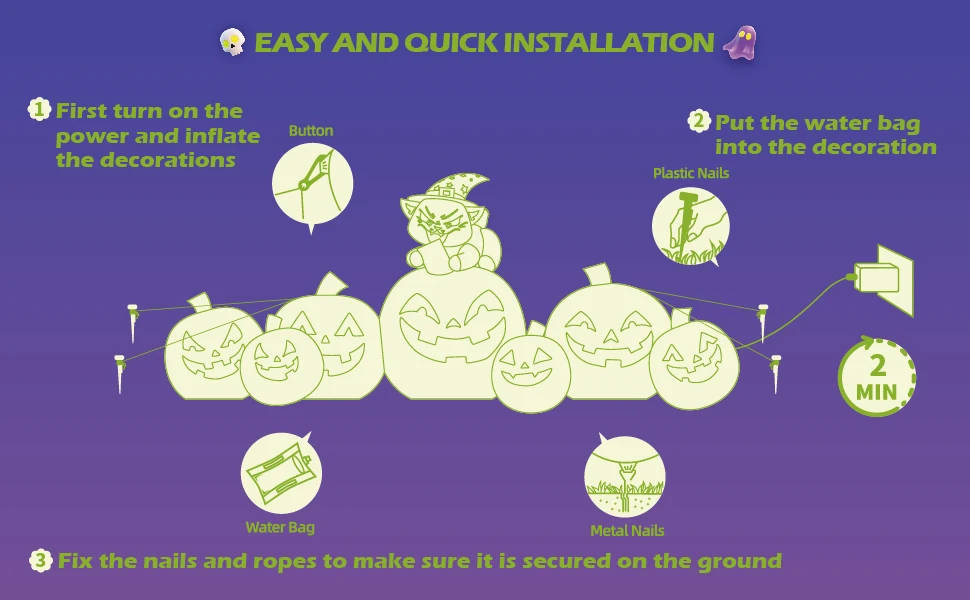 EASY AND QUICK INSTALLATION

1 First turn on the power and inflate the decorations

Button

2 Put the water bag into the decoration

Plastic Nails

2 MIN

Water Bag

Metal Nails

3 Fix the nails and ropes to make sure it is secured on the ground