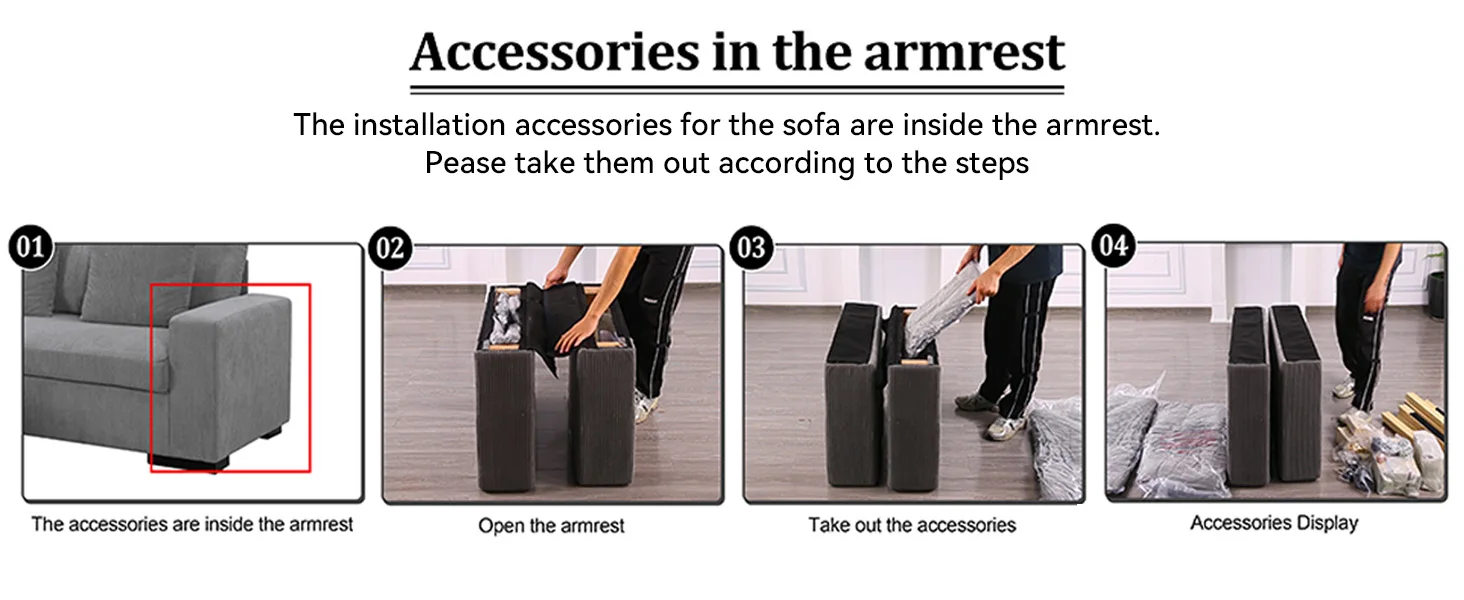 Accessories in the armrest

The installation accessories for the sofa are inside the armrest. Pease take them out according to the steps

01

The accessories are inside the armrest

02

Open the armrest

03

Take out the accessories

04

Accessories Display