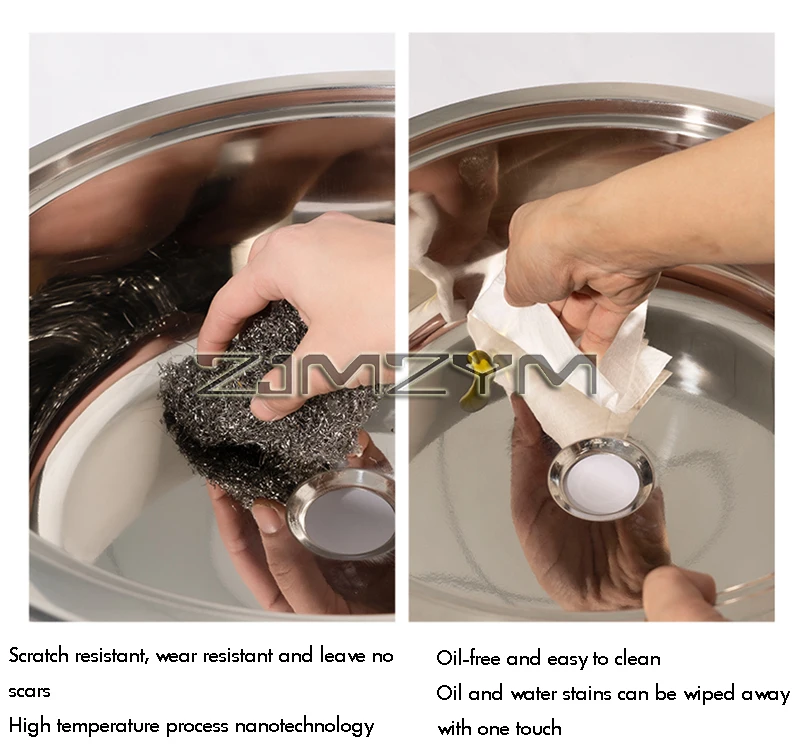 ZJMZYM

Scratch resistant, wear resistant and leave no scars
High temperature process nanotechnology

Oil-free and easy to clean
Oil and water stains can be wiped away with one touch