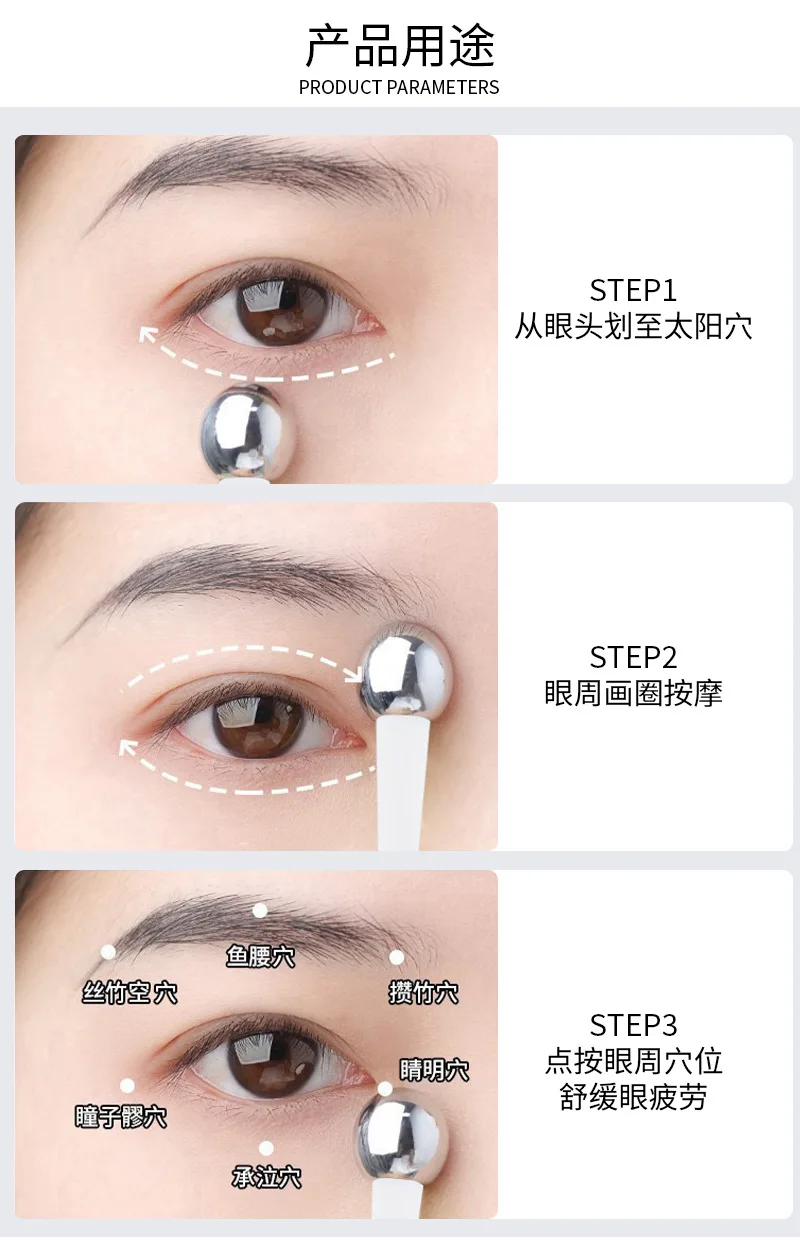 产品用途
PRODUCT PARAMETERS

STEP1
从眼头划至太阳穴

STEP2
眼周画圈按摩

鱼腰穴
丝竹空穴
攒竹穴
睛明穴
瞳子髎穴
承泣穴

STEP3
点按眼周穴位
舒缓眼疲劳